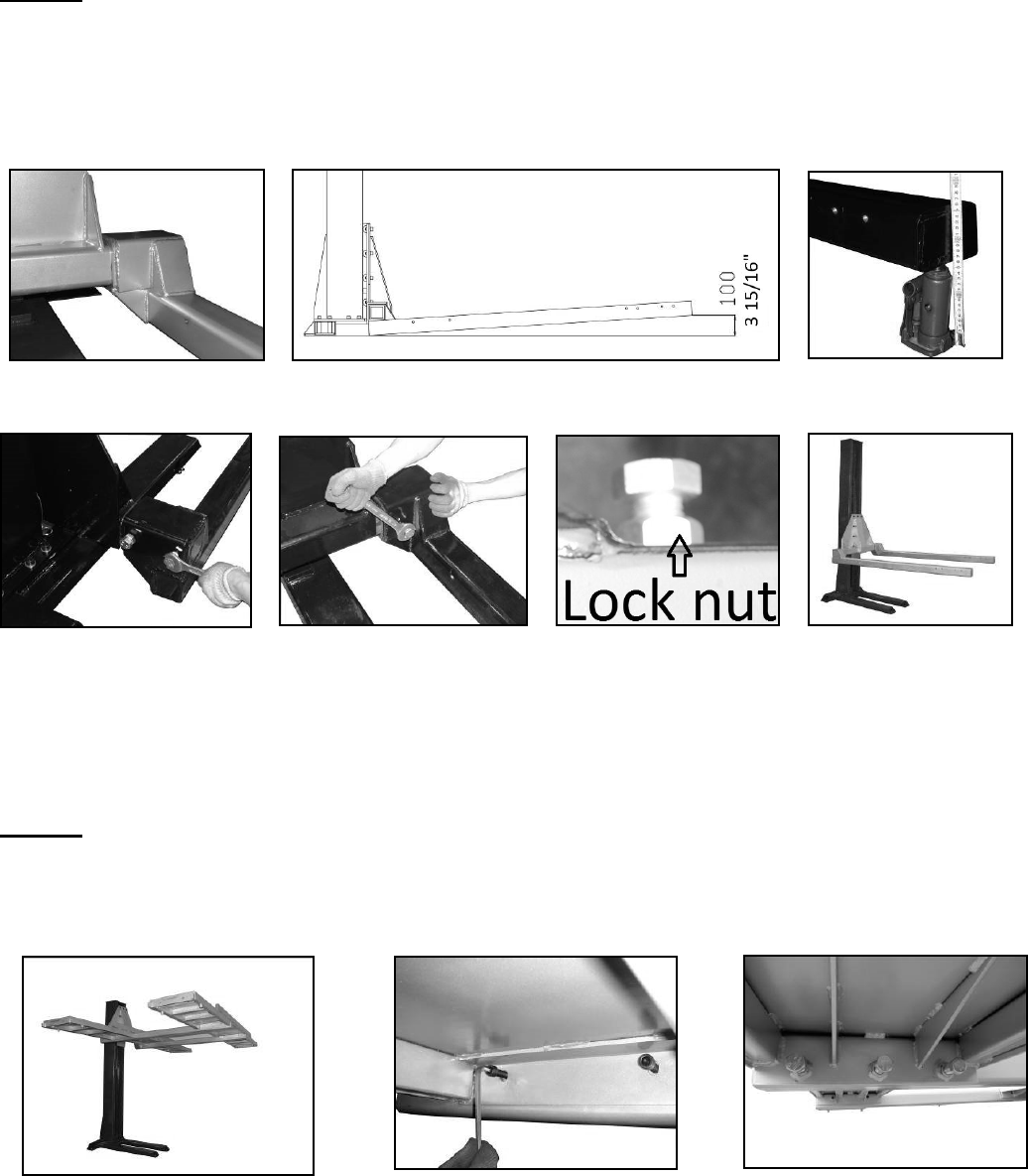 100
3 15/16"

Lock nut