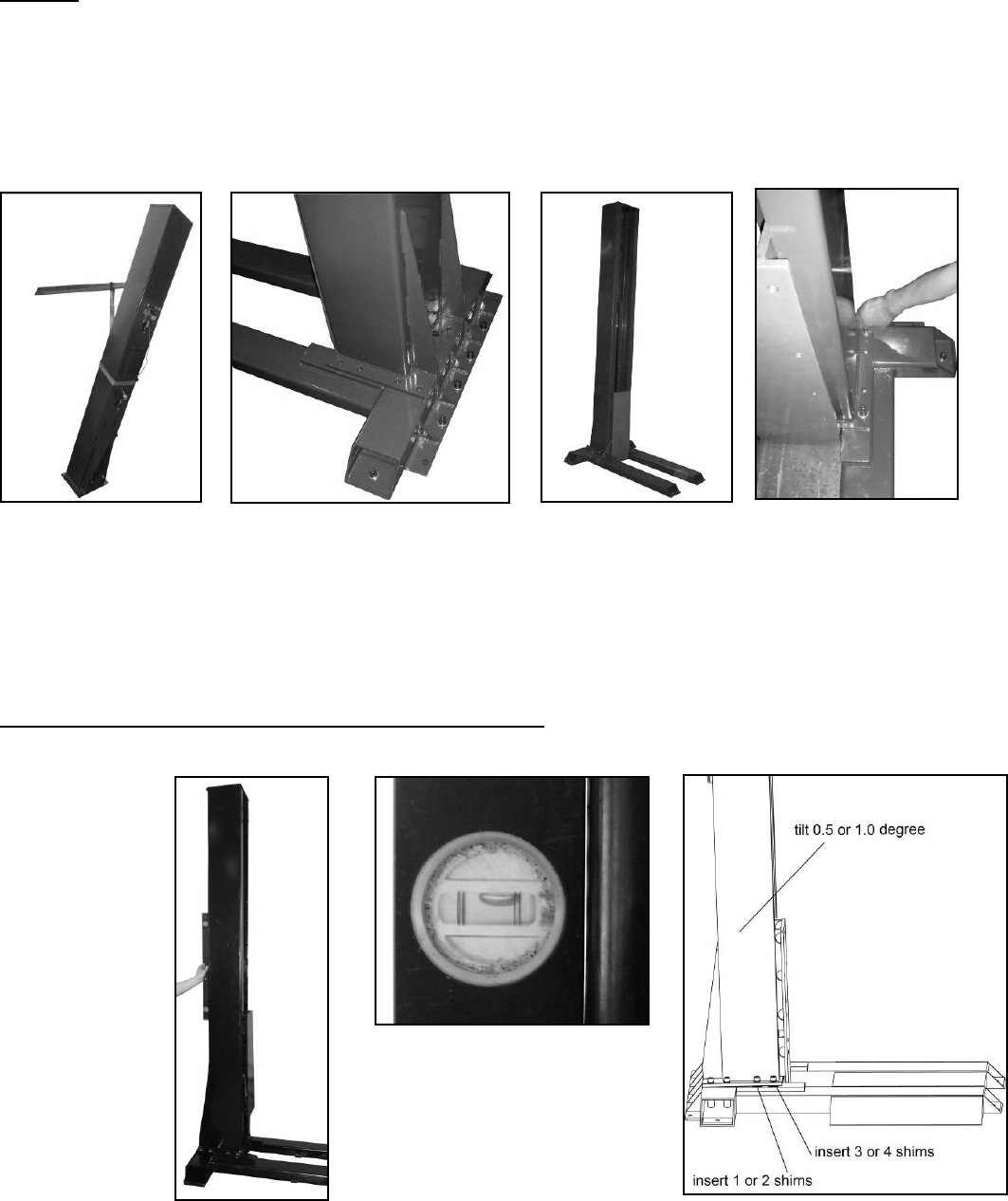 tilt 0.5 or 1.0 degree

insert 3 or 4 shims

insert 1 or 2 shims