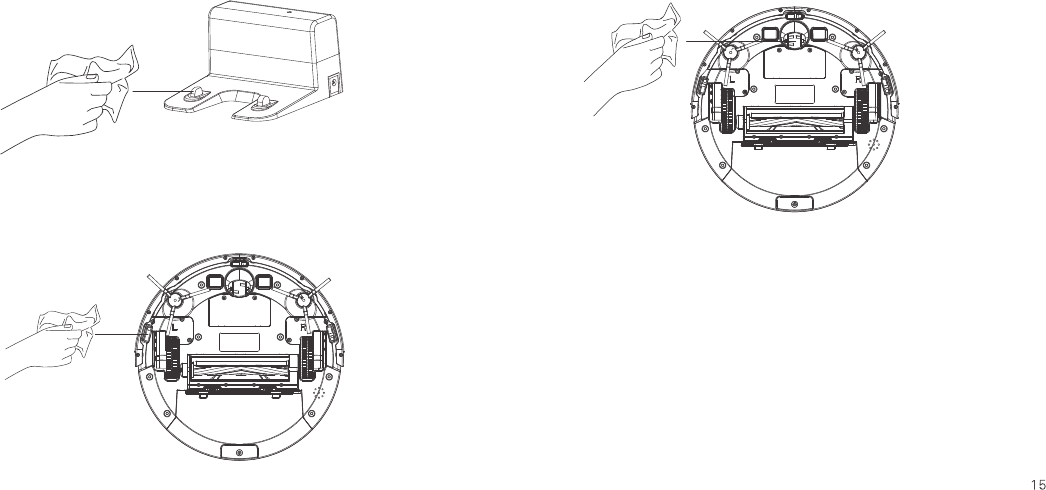 L R

L R

15