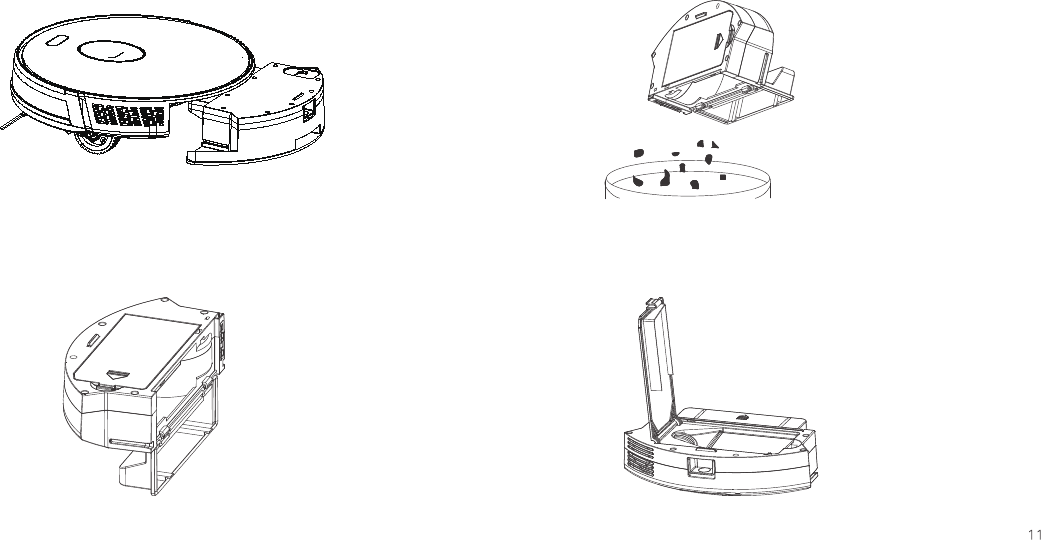 11