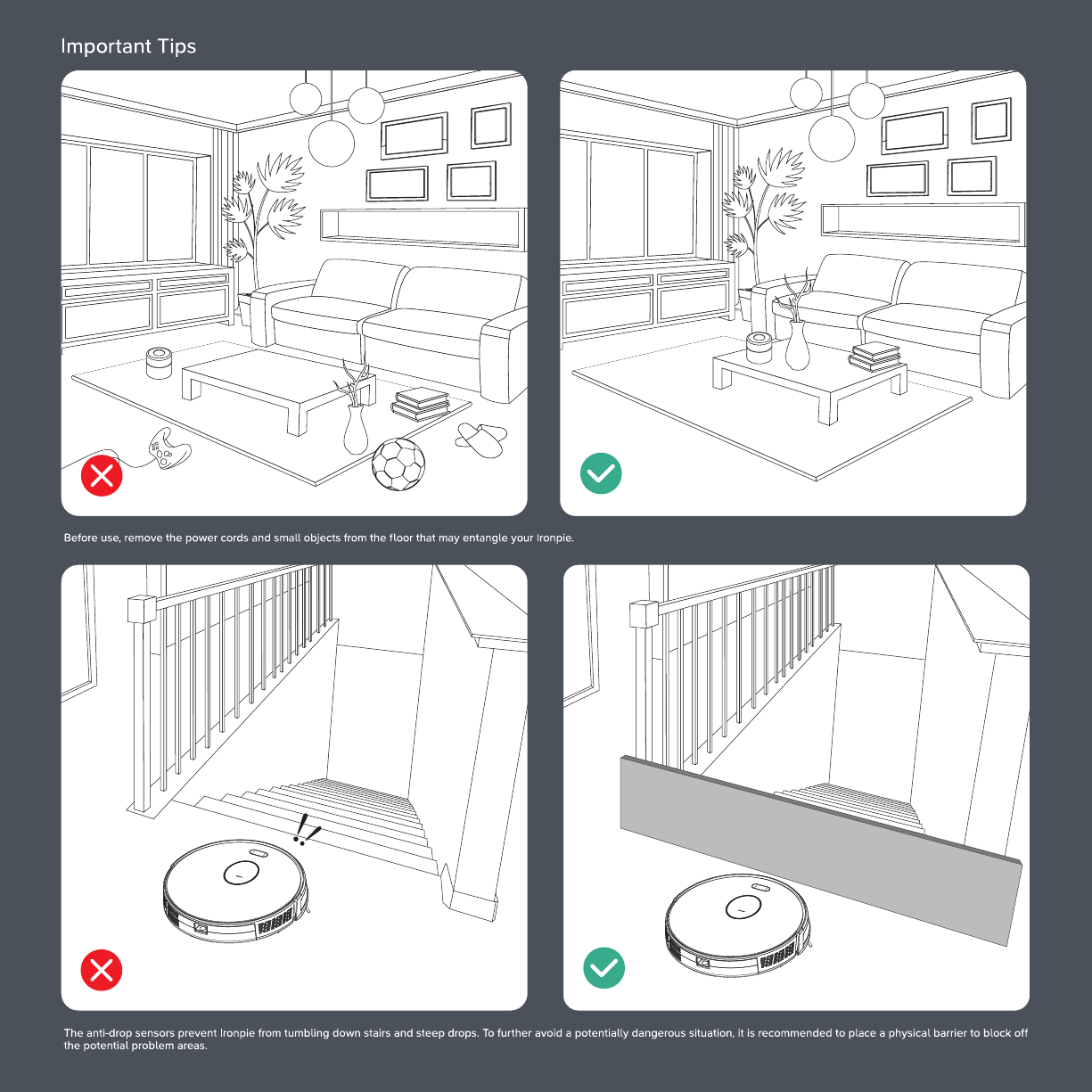 Important Tips

Before use, remove the power cords and small objects from the floor that may entangle your Ironpie.

The anti-drop sensors prevent Ironpie from tumbling down stairs and steep drops. To further avoid a potentially dangerous situation, it is recommended to place a physical barrier to block off the potential problem areas.