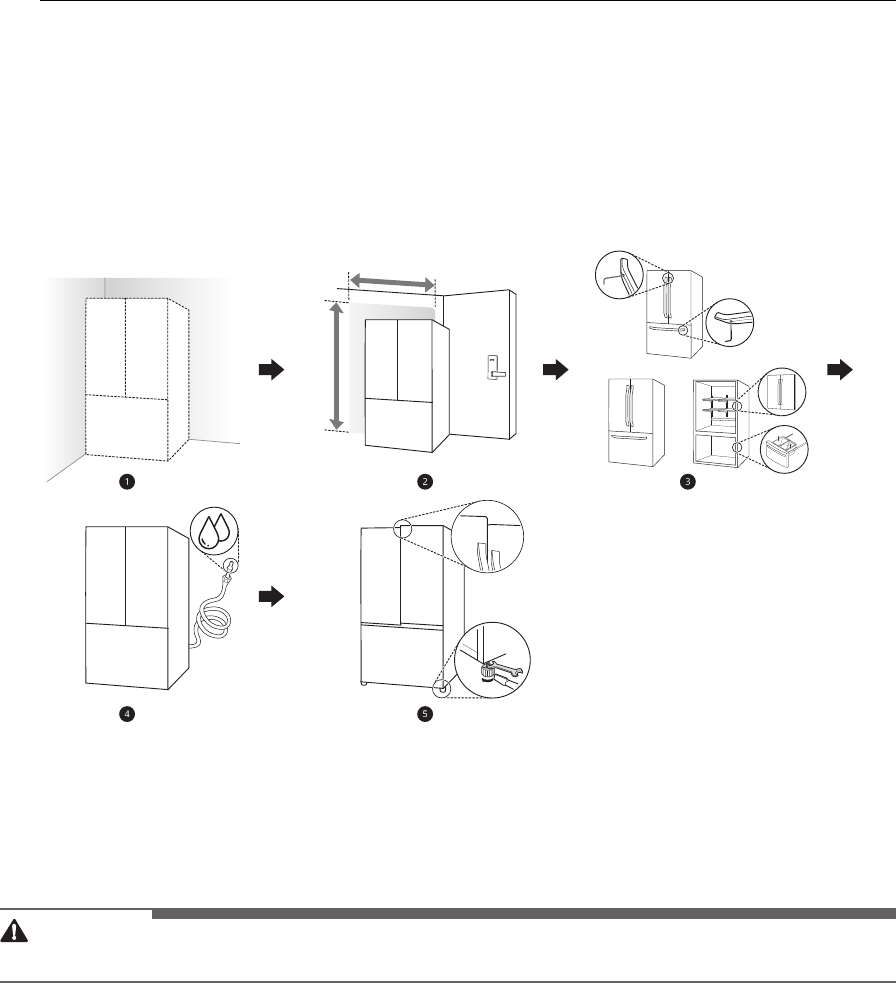 1

2

3

4

5