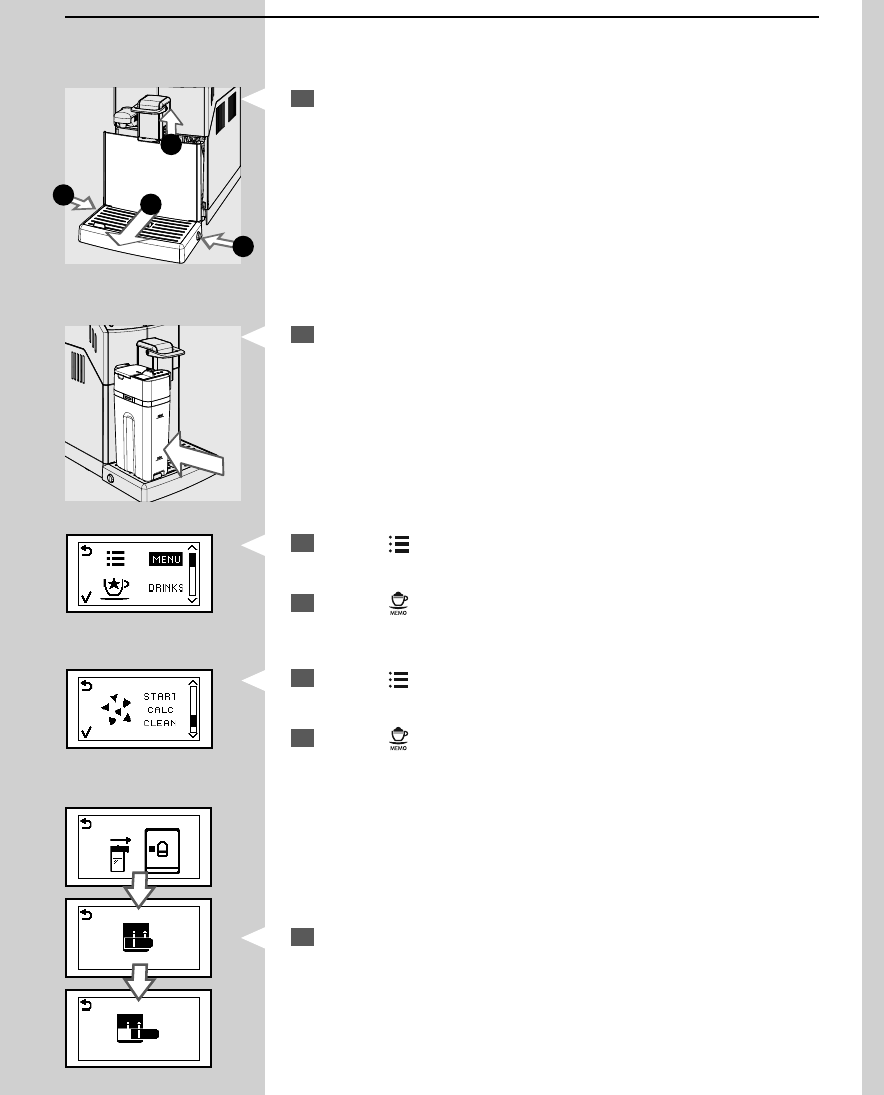 MENU

DRINKS

START
CALC
CLEAN

MEMO

MEMO