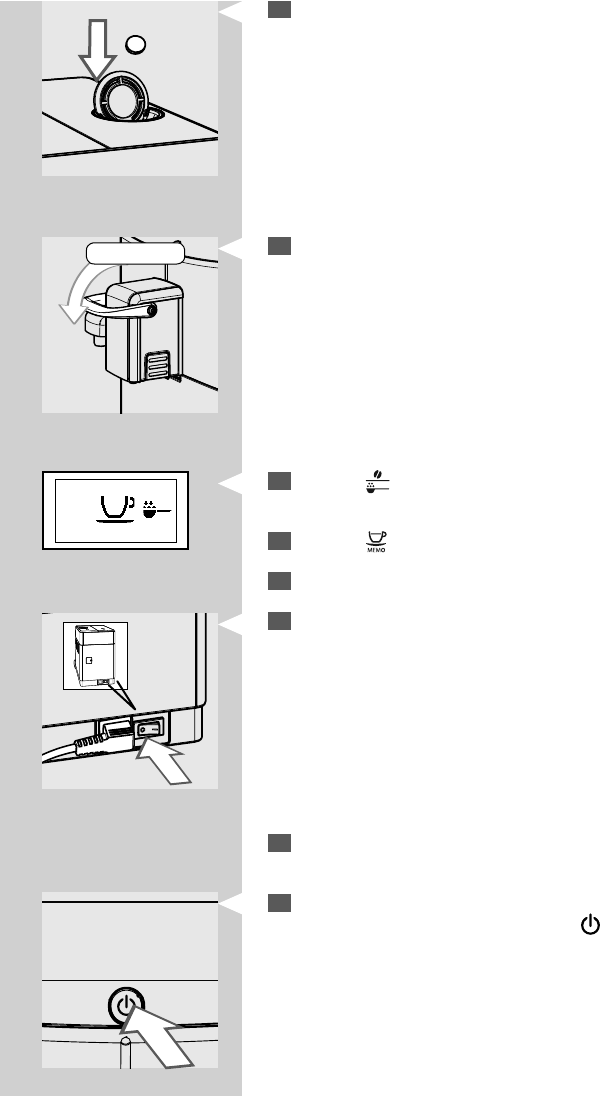 MEMO