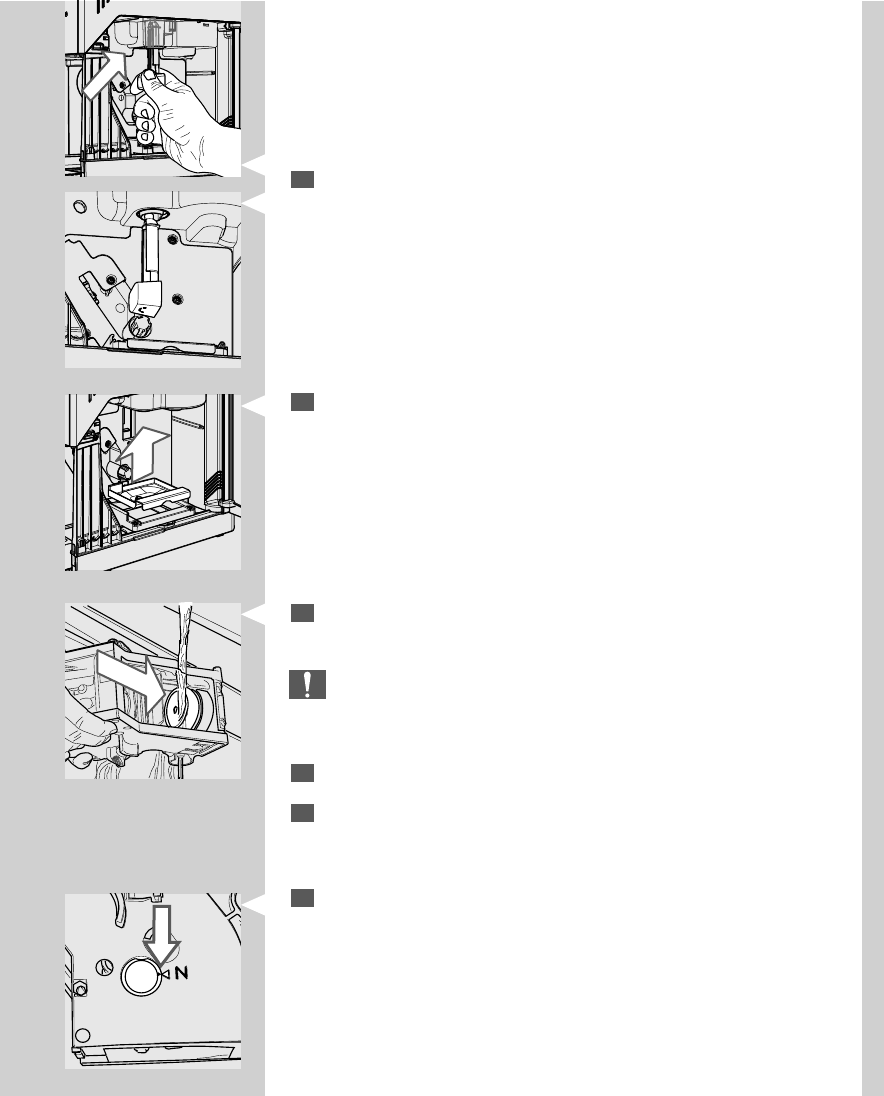 N