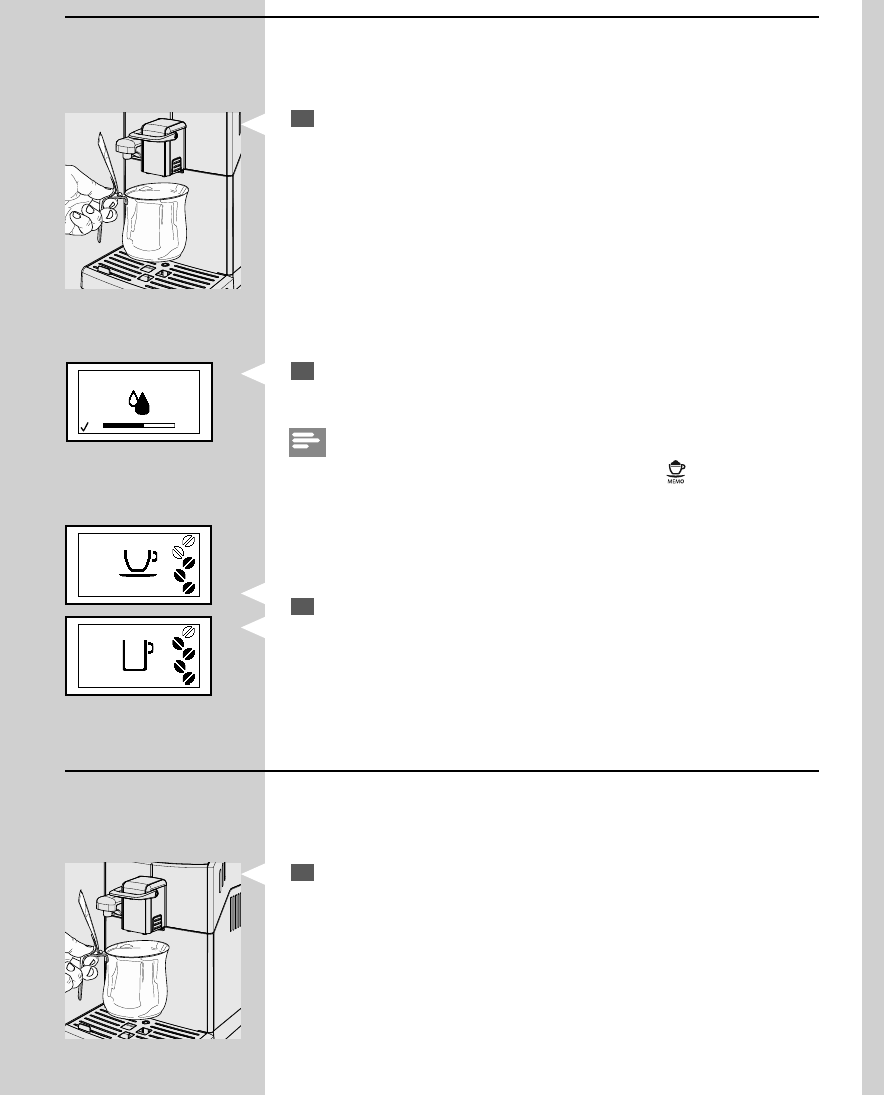 MEMO