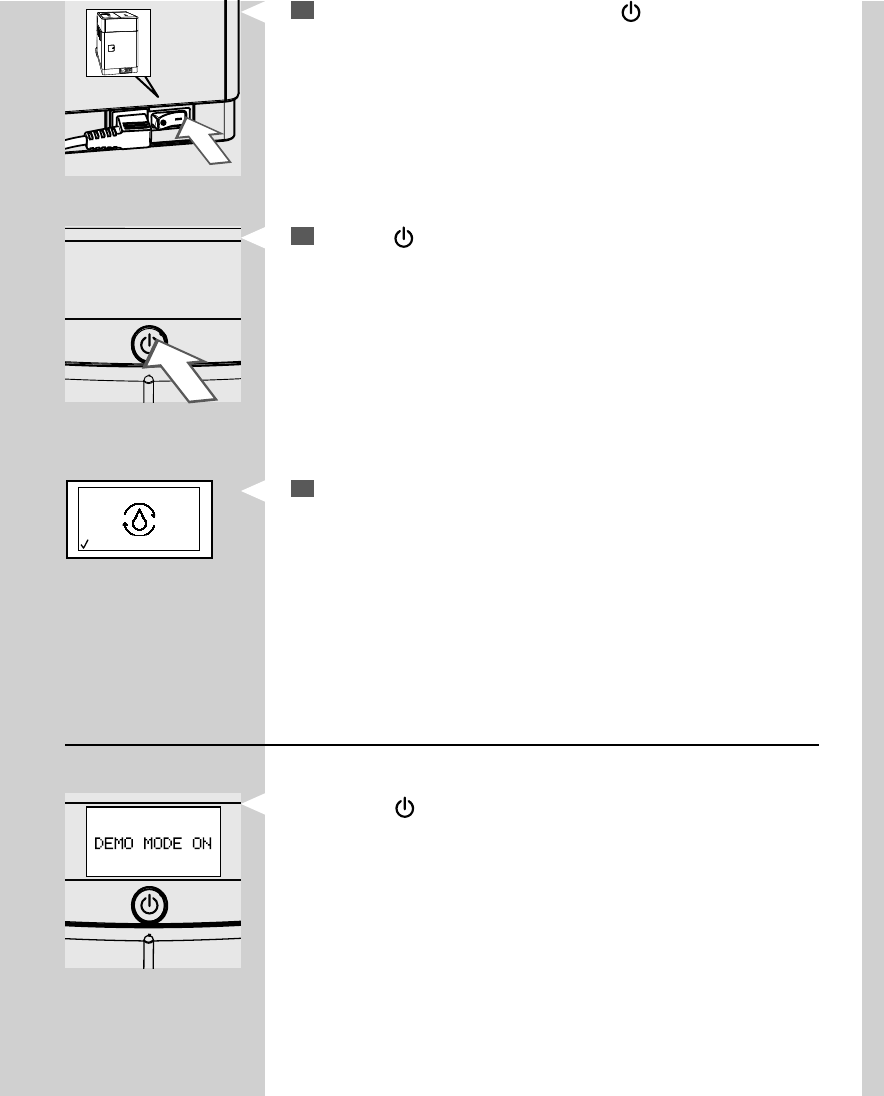 DEMO MODE ON