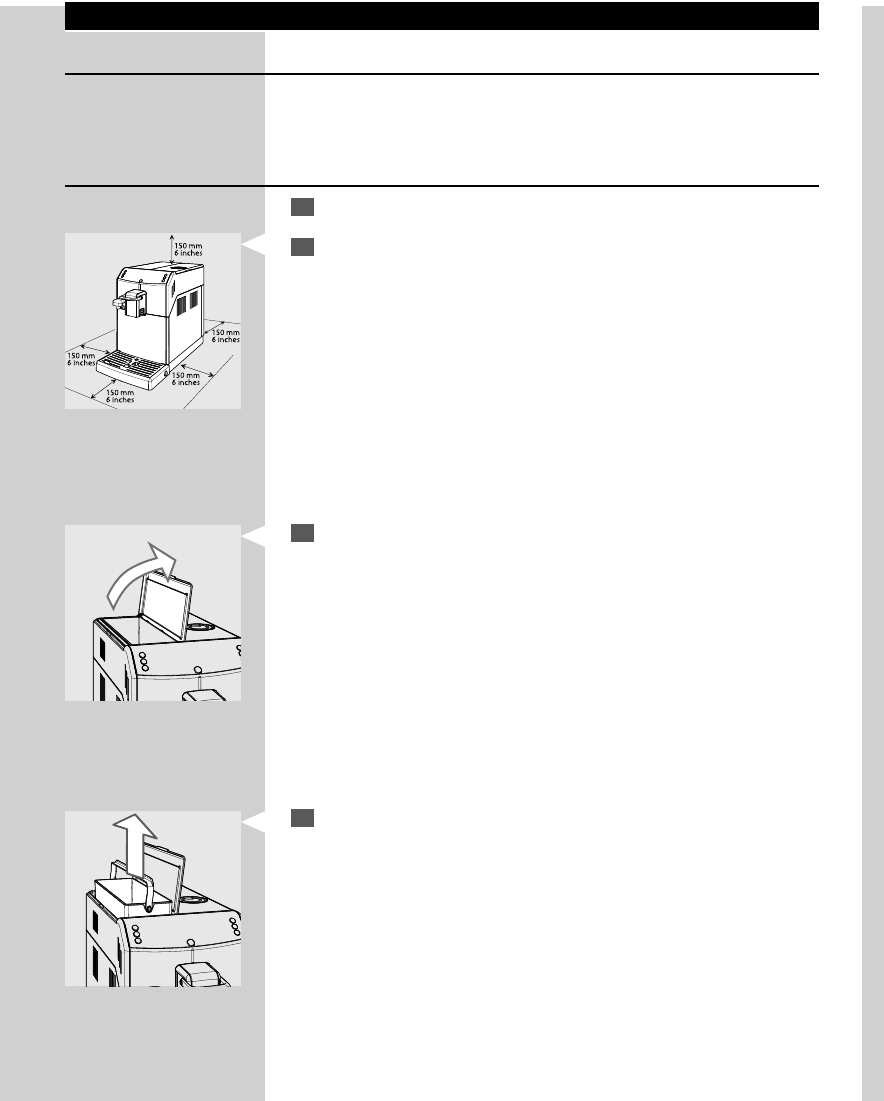 150 mm
6 inches

150 mm
6 inches

150 mm
6 inches

150 mm
6 inches

150 mm
6 inches