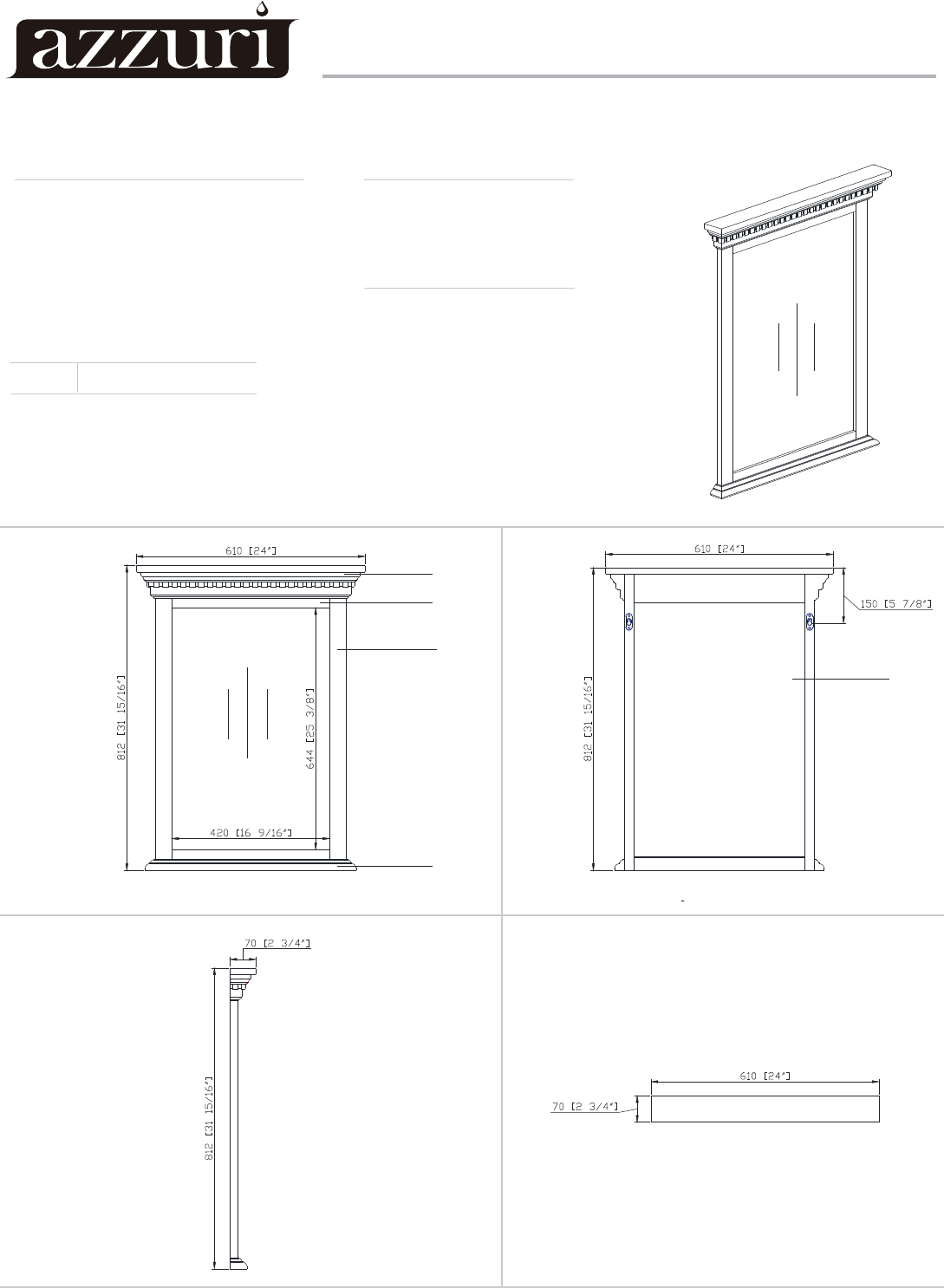 azzuri

610 [24"]

812 [31 15/16"]

644 [25 3/8"]

420 [16 9/16"]

610 [24"]

150 [5 7/8"]

812 [31 15/16"]

70 [2 3/4"]

812 [31 15/16"]

610 [24"]

70 [2 3/4"]