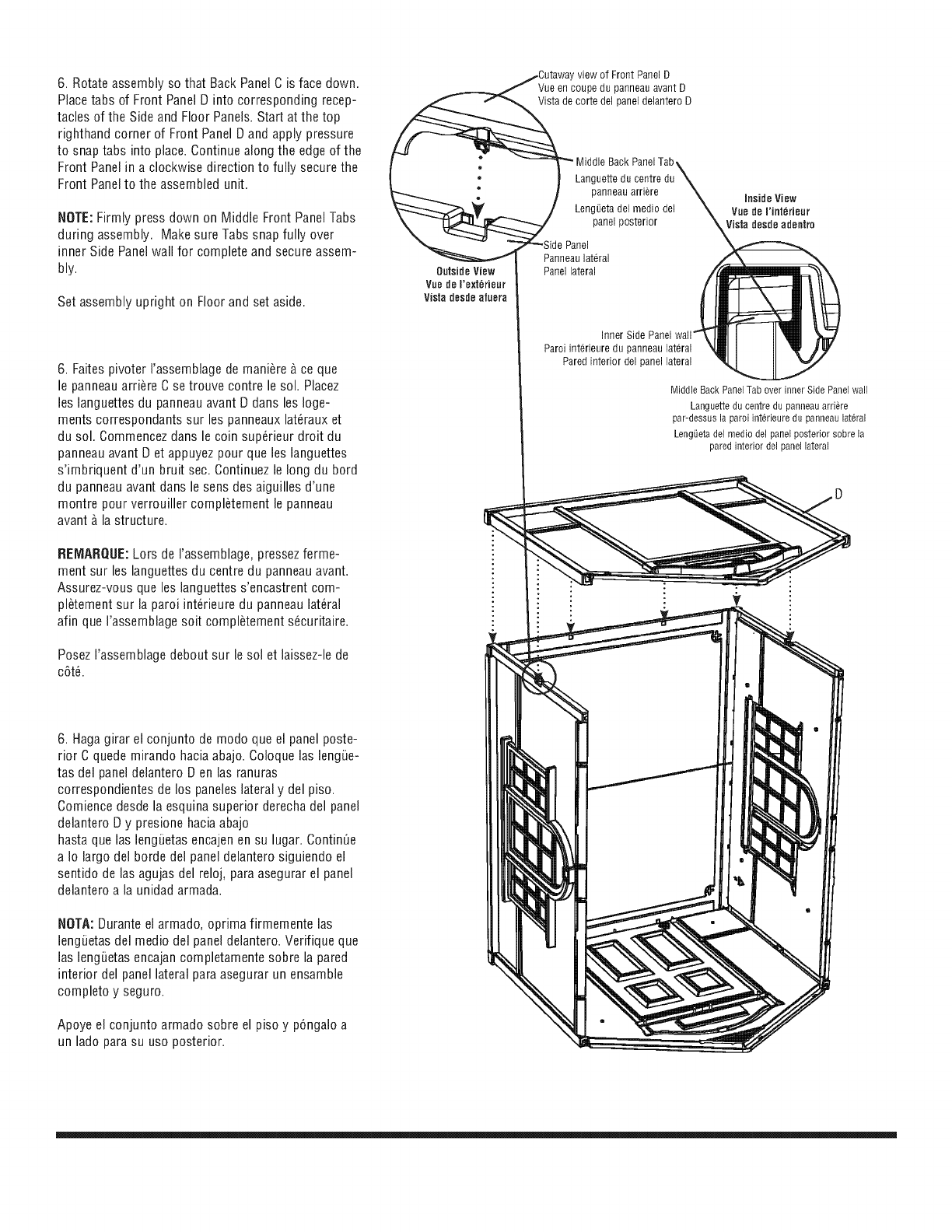 6. Rotate assembly so that Back Panel C is face down. Place tabs of Front Panel D into corresponding receptacles of the Side and Floor Panels. Start at the top righthand corner of Front Panel D and apply pressure to snap tabs into place. Continue along the edge of the Front Panel in a clockwise direction to fully secure the Front Panel to the assembled unit.

NOTE: Firmly press down on Middle Front Panel Tabs during assembly. Make sure Tabs snap fully over inner Side Panel wall for complete and secure assembly.

Set assembly upright on Floor and set aside.

6. Faites pivoter l'assemblage de manière à ce que le panneau arrière C se trouve contre le sol. Placez les languettes du panneau avant D dans les logements correspondants sur les panneaux latéraux et du sol. Commencez dans le coin supérieur droit du panneau avant D et appuyez pour que les languettes s'imbriquent d'un bruit sec. Continuez le long du bord du panneau avant dans le sens des aiguilles d'une montre pour verrouiller complètement le panneau avant à la structure.

REMARQUE: Lors de l'assemblage, pressez fermement sur les languettes du centre du panneau avant. Assurez-vous que les languettes s'encastrent complètement sur la paroi intérieure du panneau latéral afin que l'assemblage soit complètement sécuritaire.

Posez l'assemblage debout sur le sol et laissez-le de côté.

6. Haga girar el conjunto de modo que el panel posterior C quede mirando hacia abajo. Coloque las lengüetas del panel delantero D en las ranuras correspondientes de los paneles lateral y del piso. Comience desde la esquina superior derecha del panel delantero D y presione hacia abajo hasta que las lengüetas encajen en su lugar. Continúe a lo largo del borde del panel delantero siguiendo el sentido de las agujas del reloj, para asegurar el panel delantero a la unidad armada.

NOTA: Durante el armado, oprima firmemente las lengüetas del medio del panel delantero. Verifique que las lengüetas encajan completamente sobre la pared interior del panel lateral para asegurar un ensamble completo y seguro.

Apoye el conjunto armado sobre el piso y póngalo a un lado para su uso posterior.

Cutaway view of Front Panel D
Vue en coupe du panneau avant D
Vista de corte del panel delantero D

Middle Back Panel Tab
Languette du centre du panneau arrière
Lengüeta del medio del panel posterior

Side Panel
Panneau latéral
Panel lateral

Outside View
Vue de l'extérieur
Vista desde afuera

Inside View
Vue de l'intérieur
Vista desde adentro

Inner Side Panel wall
Paroi intérieure du panneau latéral
Pared interior del panel lateral

Middle Back Panel Tab over inner Side Panel wall
Languette du centre du panneau arrière par-dessus la paroi intérieure du panneau latéral
Lengüeta del medio del panel posterior sobre la pared interior del panel lateral

D