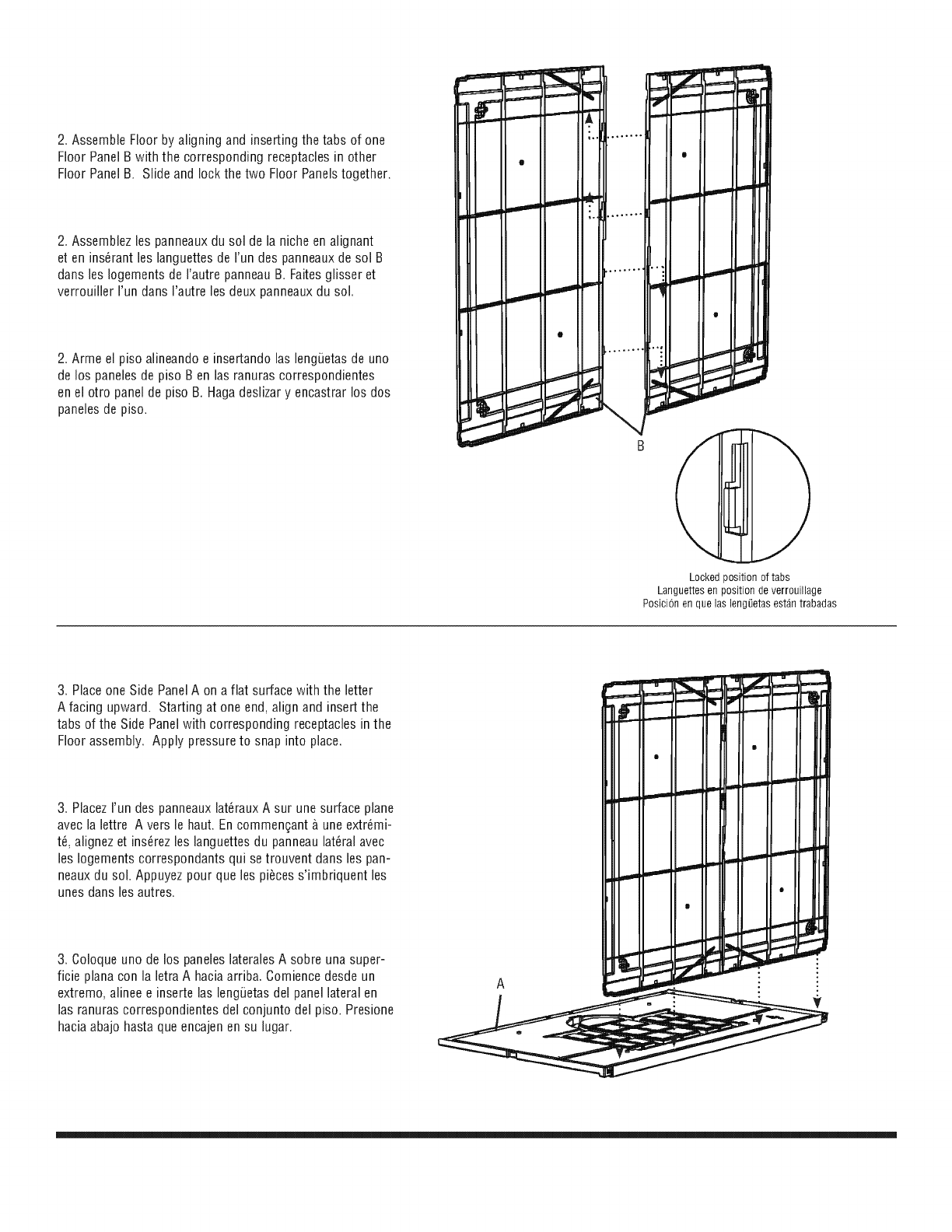 2. Assemble Floor by aligning and inserting the tabs of one Floor Panel B with the corresponding receptacles in other Floor Panel B. Slide and lock the two Floor Panels together.

2. Assemblez les panneaux du sol de la niche en alignant et en insérant les languettes de l'un des panneaux de sol B dans les logements de l'autre panneau B. Faites glisser et verrouiller l'un dans l'autre les deux panneaux du sol.

2. Arme el piso alineando e insertando las lengüetas de uno de los paneles de piso B en las ranuras correspondientes en el otro panel de piso B. Haga deslizar y encastrar los dos paneles de piso.

B

Locked position of tabs
Languettes en position de verrouillage
Posición en que las lengüetas están trabadas

3. Place one Side Panel A on a flat surface with the letter A facing upward. Starting at one end, align and insert the tabs of the Side Panel with corresponding receptacles in the Floor assembly. Apply pressure to snap into place.

3. Placez l'un des panneaux latéraux A sur une surface plane avec la lettre A vers le haut. En commençant à une extrémité, alignez et insérez les languettes du panneau latéral avec les logements correspondants qui se trouvent dans les panneaux du sol. Appuyez pour que les pièces s'imbriquent les unes dans les autres.

3. Coloque uno de los paneles laterales A sobre una superficie plana con la letra A hacia arriba. Comience desde un extremo, alinee e inserte las lengüetas del panel lateral en las ranuras correspondientes del conjunto del piso. Presione hacia abajo hasta que encajen en su lugar.

A