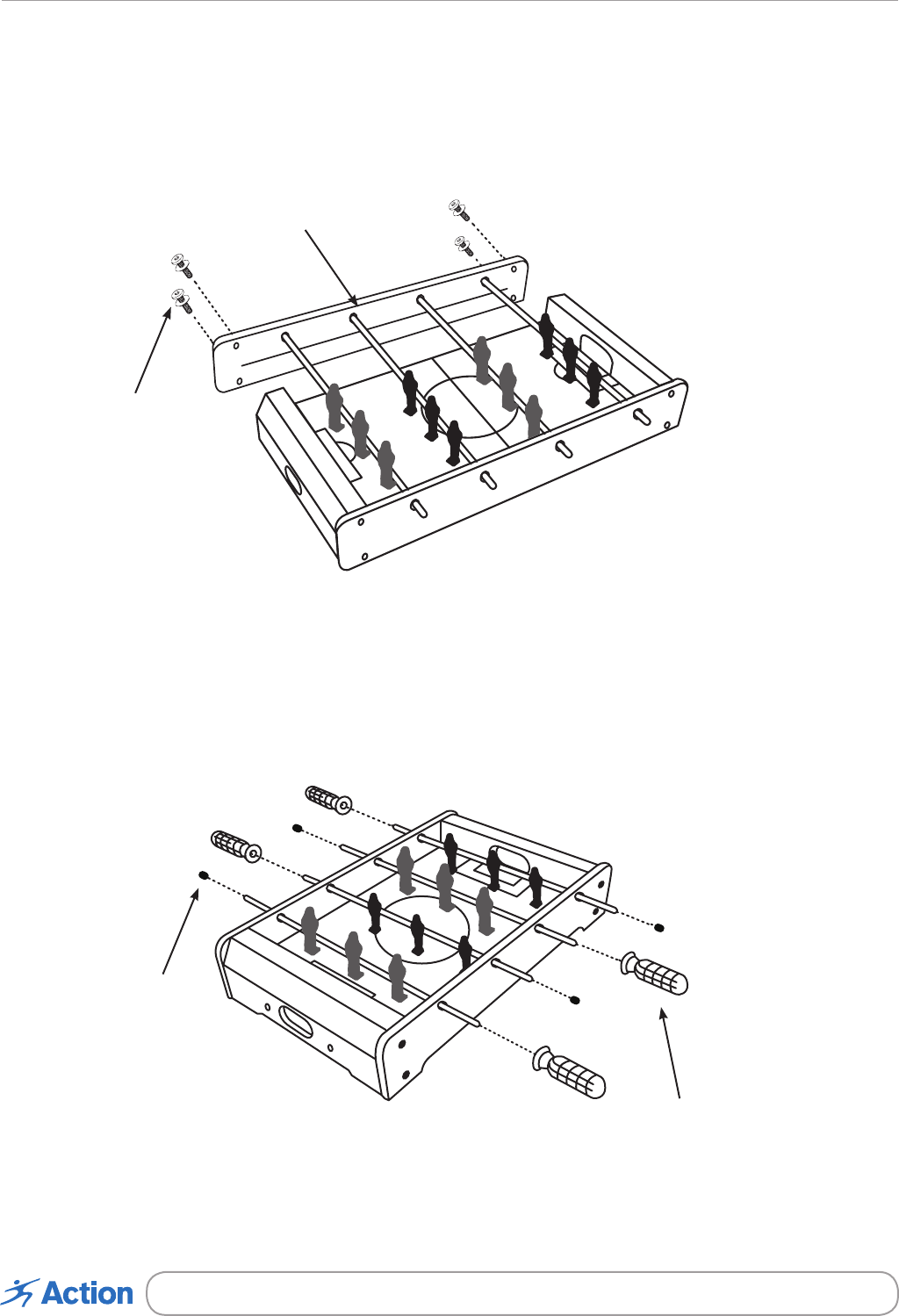 Action