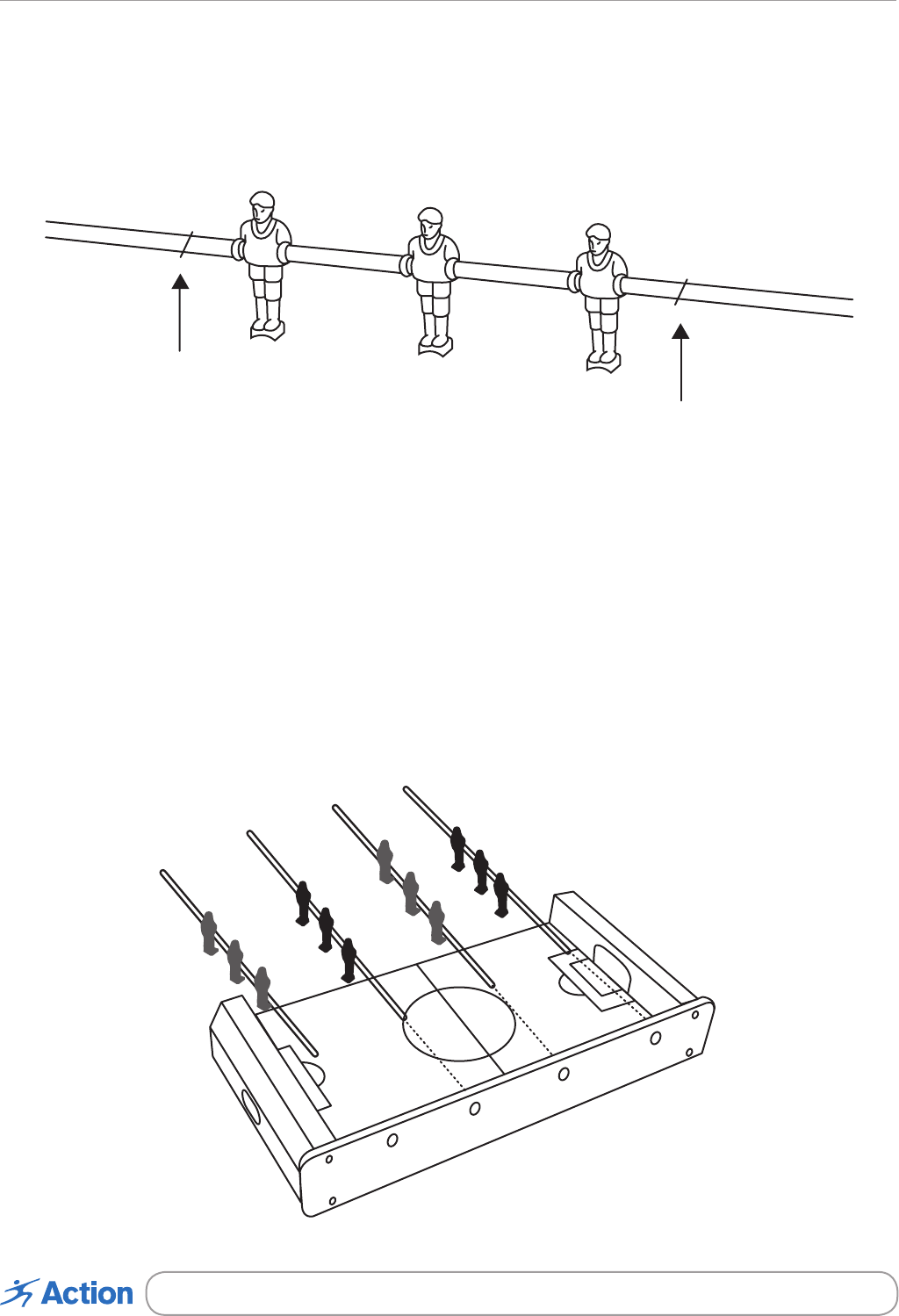 Action