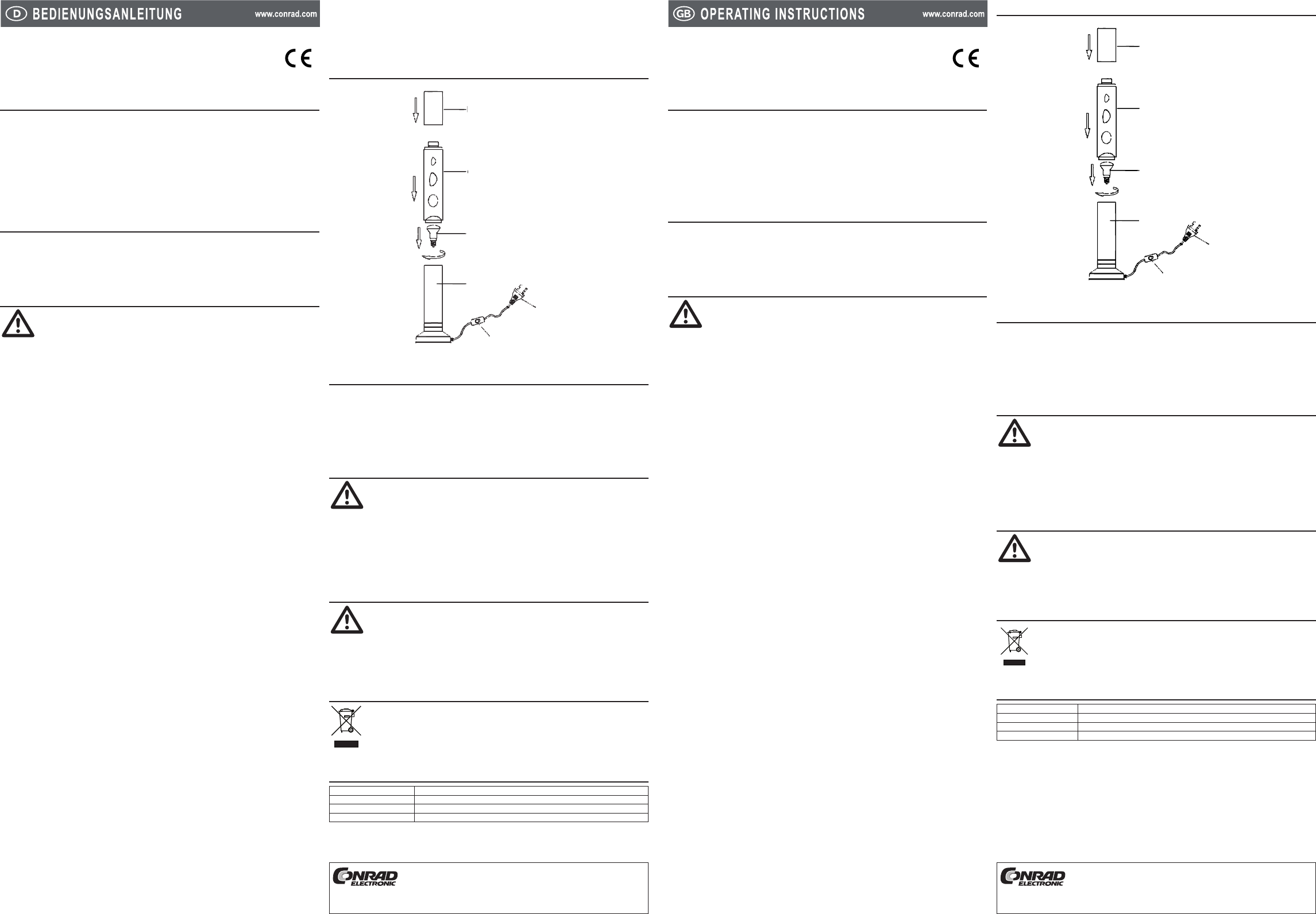 D BEDIENUNGSANLEITUNG www.conrad.com

CE

CONRAD ELECTRONIC

GB OPERATING INSTRUCTIONS www.conrad.com

CE

CONRAD ELECTRONIC