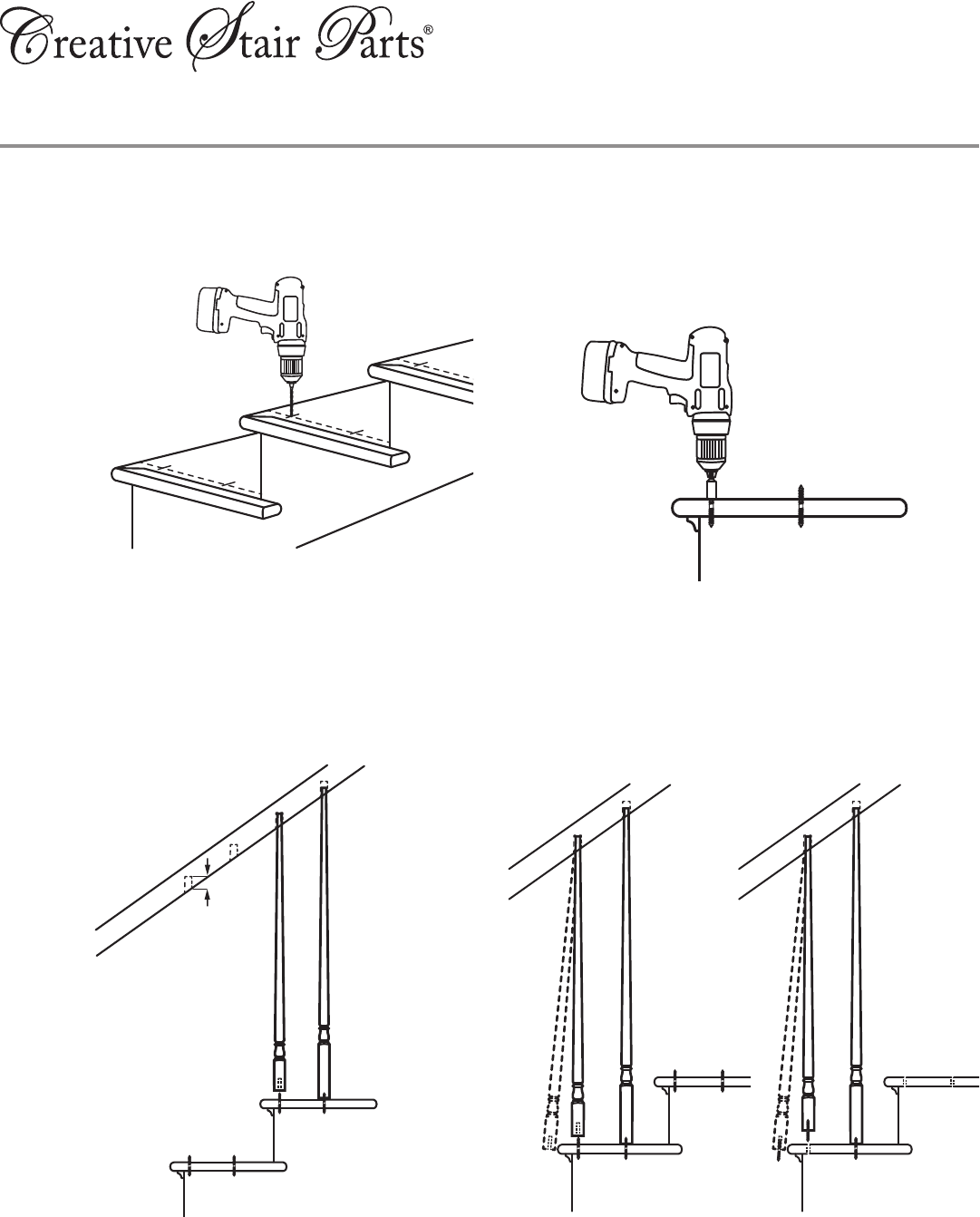 Creative Stair Parts®