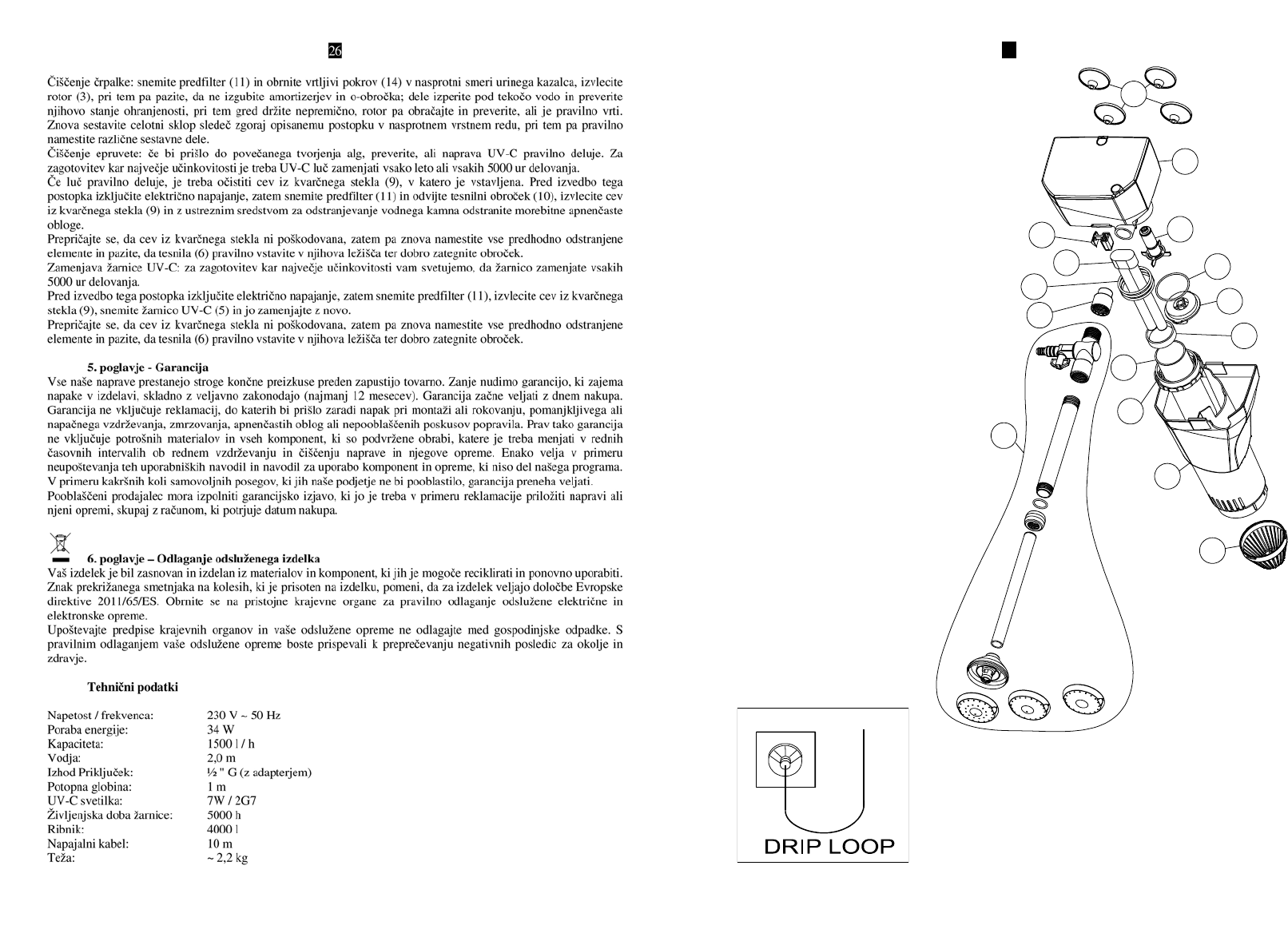 26

Čiščenje črpalke: snemite predfilter (11) in obrnite vrtljivi pokrov (14) v nasprotni smeri urinega kazalca, izvlecite rotor (3), pri tem pa pazite, da ne izgubite amortizerjev in o-obročka; dele izperite pod tekočo vodo in preverite njihovo stanje ohranjenosti, pri tem gred držite nepremično, rotor pa obračajte in preverite, ali je pravilno vrti. Znova sestavite celotni sklop sledeč zgoraj opisanemu postopku v nasprotnem vrstnem redu, pri tem pa pravilno namestite različne sestavne dele.
Čiščenje epruvete: če bi prišlo do povečanega tvorjenja alg, preverite, ali naprava UV-C pravilno deluje. Za zagotovitev kar največje učinkovitosti je treba UV-C luč zamenjati vsako leto ali vsakih 5000 ur delovanja.
Če luč pravilno deluje, je treba očistiti cev iz kvarčnega stekla (9), v katero je vstavljena. Pred izvedbo tega postopka izključite električno napajanje, zatem snemite predfilter (11) in odvijte tesnilni obroček (10), izvlecite cev iz kvarčnega stekla (9) in z ustreznim sredstvom za odstranjevanje vodnega kamna odstranite morebitne apnenčaste obloge.
Prepričajte se, da cev iz kvarčnega stekla ni poškodovana, zatem pa znova namestite vse predhodno odstranjene elemente in pazite, da tesnila (6) pravilno vstavite v njihova ležišča ter dobro zategnite obroček.
Zamenjava žarnice UV-C: za zagotovitev kar največje učinkovitosti vam svetujemo, da žarnico zamenjate vsakih 5000 ur delovanja.
Pred izvedbo tega postopka izključite električno napajanje, zatem snemite predfilter (11), izvlecite cev iz kvarčnega stekla (9), snemite žarnico UV-C (5) in jo zamenjajte z novo.
Prepričajte se, da cev iz kvarčnega stekla ni poškodovana, zatem pa znova namestite vse predhodno odstranjene elemente in pazite, da tesnila (6) pravilno vstavite v njihova ležišča ter dobro zategnite obroček.

5. poglavje - Garancija
Vse naše naprave prestanejo stroge končne preizkuse preden zapustijo tovarno. Zanje nudimo garancijo, ki zajema napake v izdelavi, skladno z veljavno zakonodajo (najmanj 12 mesecev). Garancija začne veljati z dnem nakupa. Garancija ne vključuje reklamacij, do katerih bi prišlo zaradi napak pri montaži ali rokovanju, pomanjkljivega ali napačnega vzdrževanja, zmrzovanja, apnenčastih oblog ali nepooblaščenih poskusov popravila. Prav tako garancija ne vključuje potrošnih materialov in vseh komponent, ki so podvržene obrabi, katere je treba menjati v rednih časovnih intervalih ob rednem vzdrževanju in čiščenju naprave in njegove opreme. Enako velja v primeru neupoštevanja teh uporabniških navodil in navodil za uporabo komponent in opreme, ki niso del našega programa. V primeru kakršnih koli samovoljnih posegov, ki jih naše podjetje ne bi pooblastilo, garancija preneha veljati.
Pooblaščeni prodajalec mora izpolniti garancijsko izjavo, ki jo je treba v primeru reklamacije priložiti napravi ali njeni opremi, skupaj z računom, ki potrjuje datum nakupa.

6. poglavje – Odlaganje odsluženega izdelka
Vaš izdelek je bil zasnovan in izdelan iz materialov in komponent, ki jih je mogoče reciklirati in ponovno uporabiti. Znak prekrižanega smetnjaka na kolesih, ki je prisoten na izdelku, pomeni, da za izdelek veljajo določbe Evropske direktive 2011/65/ES. Obrnite se na pristojne krajevne organe za pravilno odlaganje odslužene električne in elektronske opreme.
Upoštevajte predpise krajevnih organov in vaše odslužene opreme ne odlagajte med gospodinjske odpadke. S pravilnim odlaganjem vaše odslužene opreme boste prispevali k preprečevanju negativnih posledic za okolje in zdravje.

Tehnični podatki

| | |
|---|---|
| Napetost / frekvenca: | 230 V ~ 50 Hz |
| Poraba energije: | 34 W |
| Kapaciteta: | 1500 l / h |
| Vodja: | 2,0 m |
| Izhod Priključek: | ½ " G (z adapterjem) |
| Potopna globina: | 1 m |
| UV-C svetilka: | 7W / 2G7 |
| Življenjska doba žarnice: | 5000 h |
| Ribnik: | 4000 l |
| Napajalni kabel: | 10 m |
| Teža: | ~ 2,2 kg |

DRIP LOOP