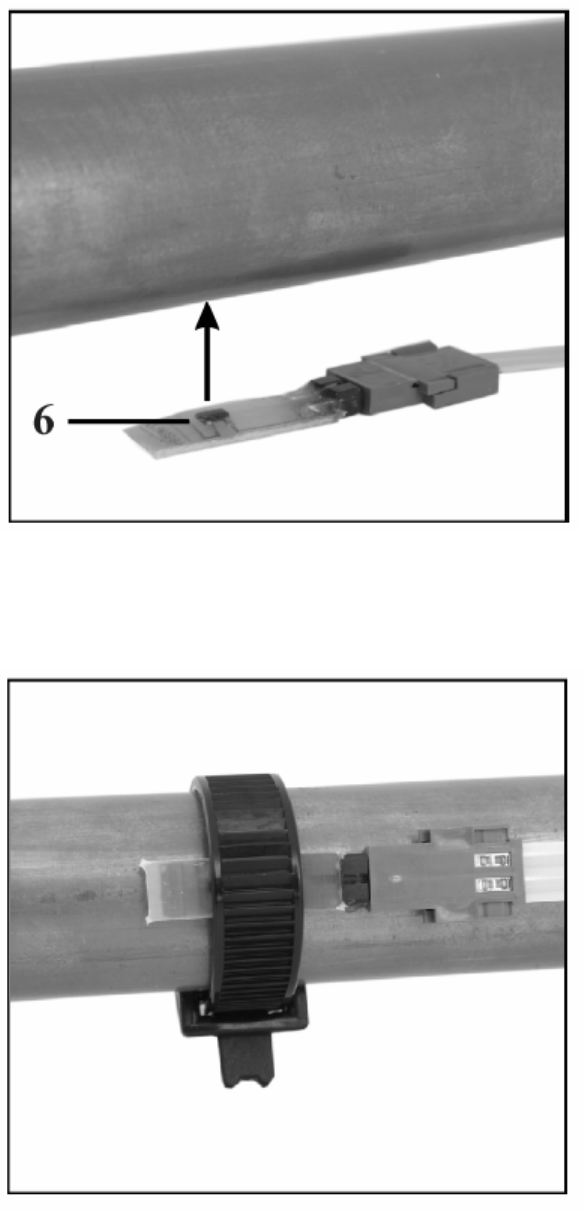 6