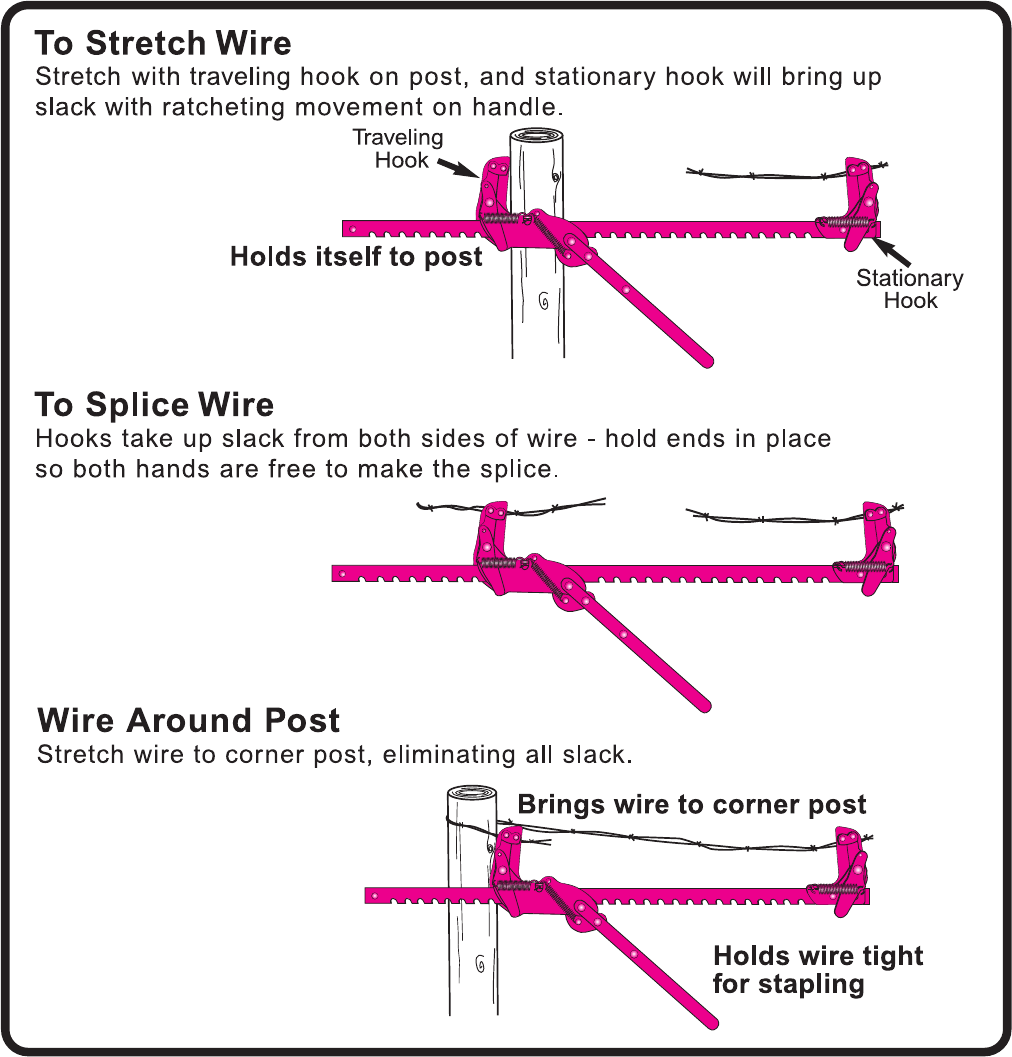 To Stretch Wire

Stretch with traveling hook on post, and stationary hook will bring up slack with ratcheting movement on handle.

Traveling Hook

Holds itself to post

Stationary Hook

To Splice Wire

Hooks take up slack from both sides of wire - hold ends in place so both hands are free to make the splice.

Wire Around Post

Stretch wire to corner post, eliminating all slack.

Brings wire to corner post

Holds wire tight for stapling