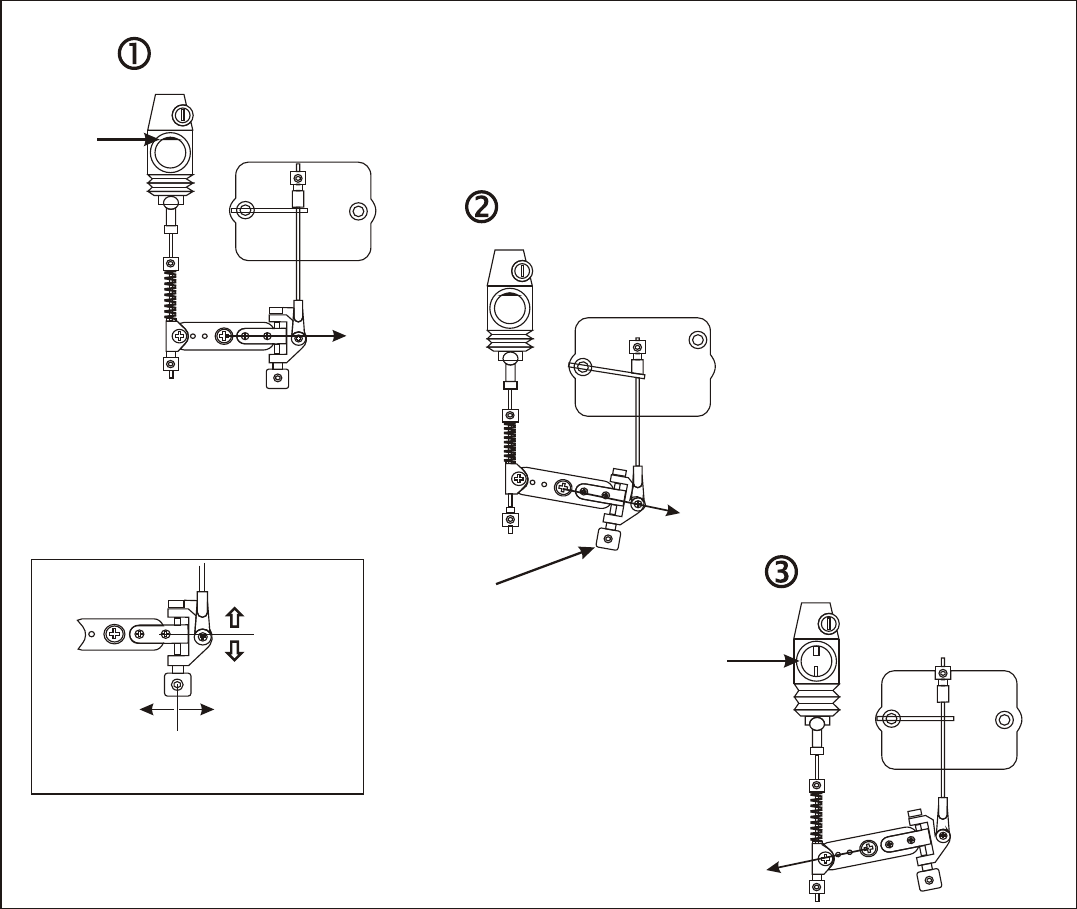 ①

②

③