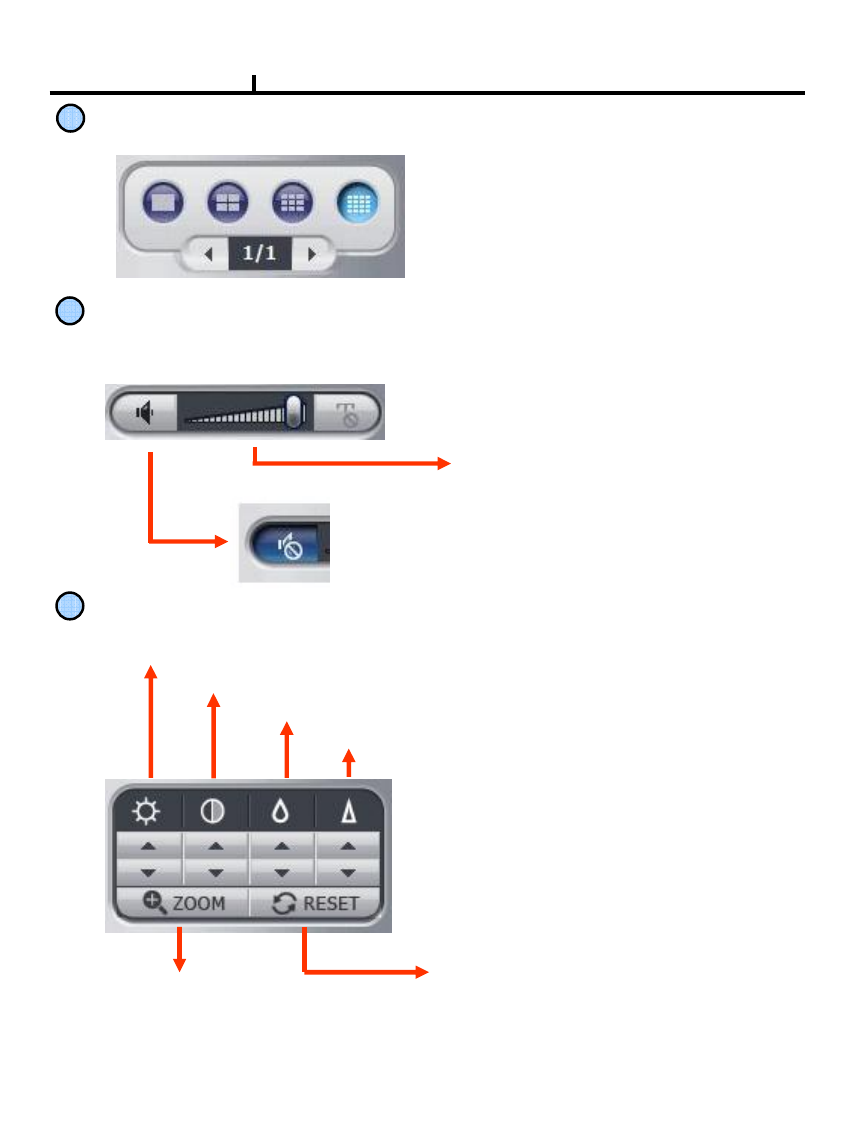 1/1

ZOOM
RESET