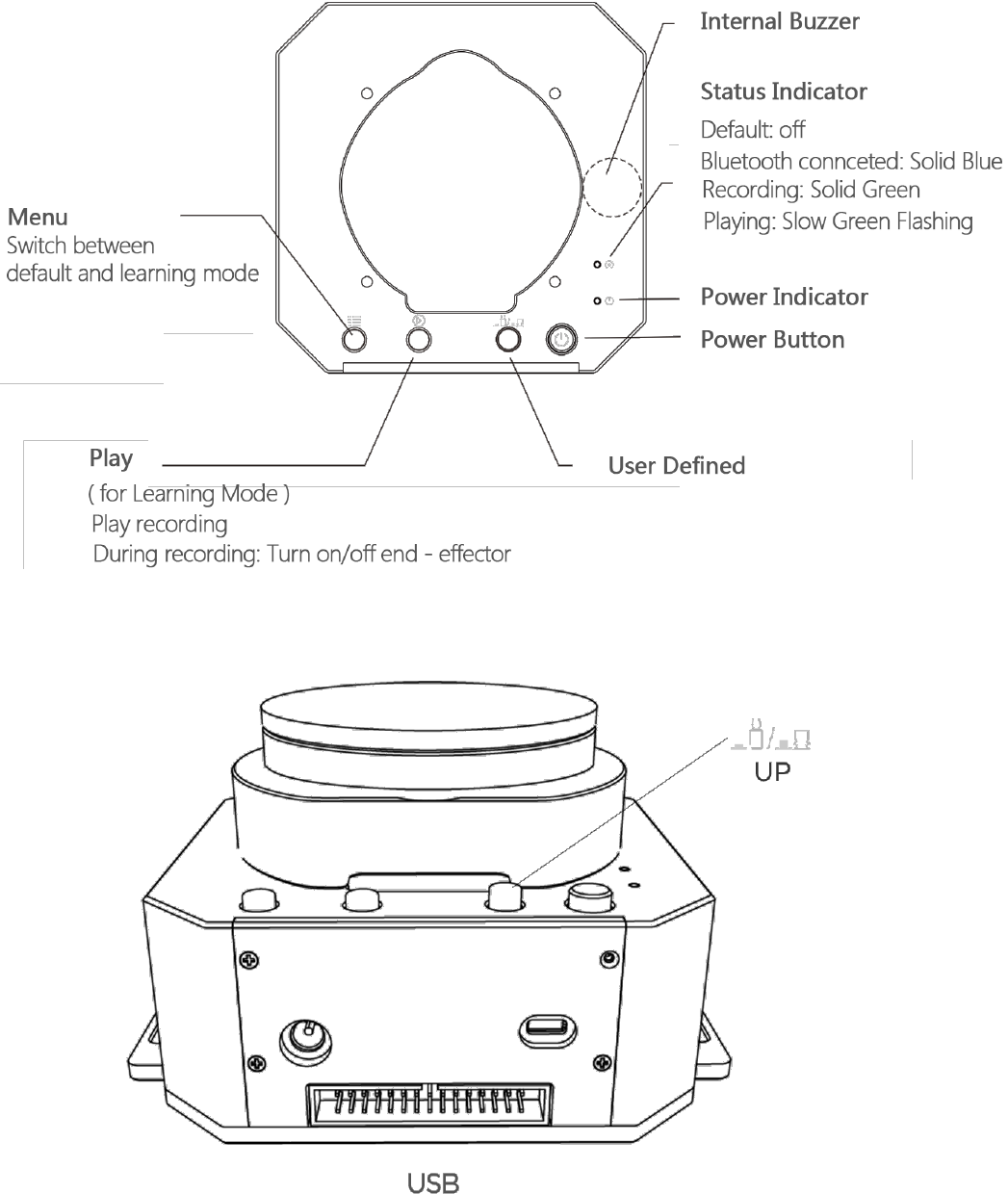 Internal Buzzer

Status Indicator

Default: off

Bluetooth connceted: Solid Blue

Recording: Solid Green

Playing: Slow Green Flashing

Menu

Switch between default and learning mode

Power Indicator

Power Button

Play

( for Learning Mode )

Play recording

During recording: Turn on/off end - effector

User Defined

UP

USB