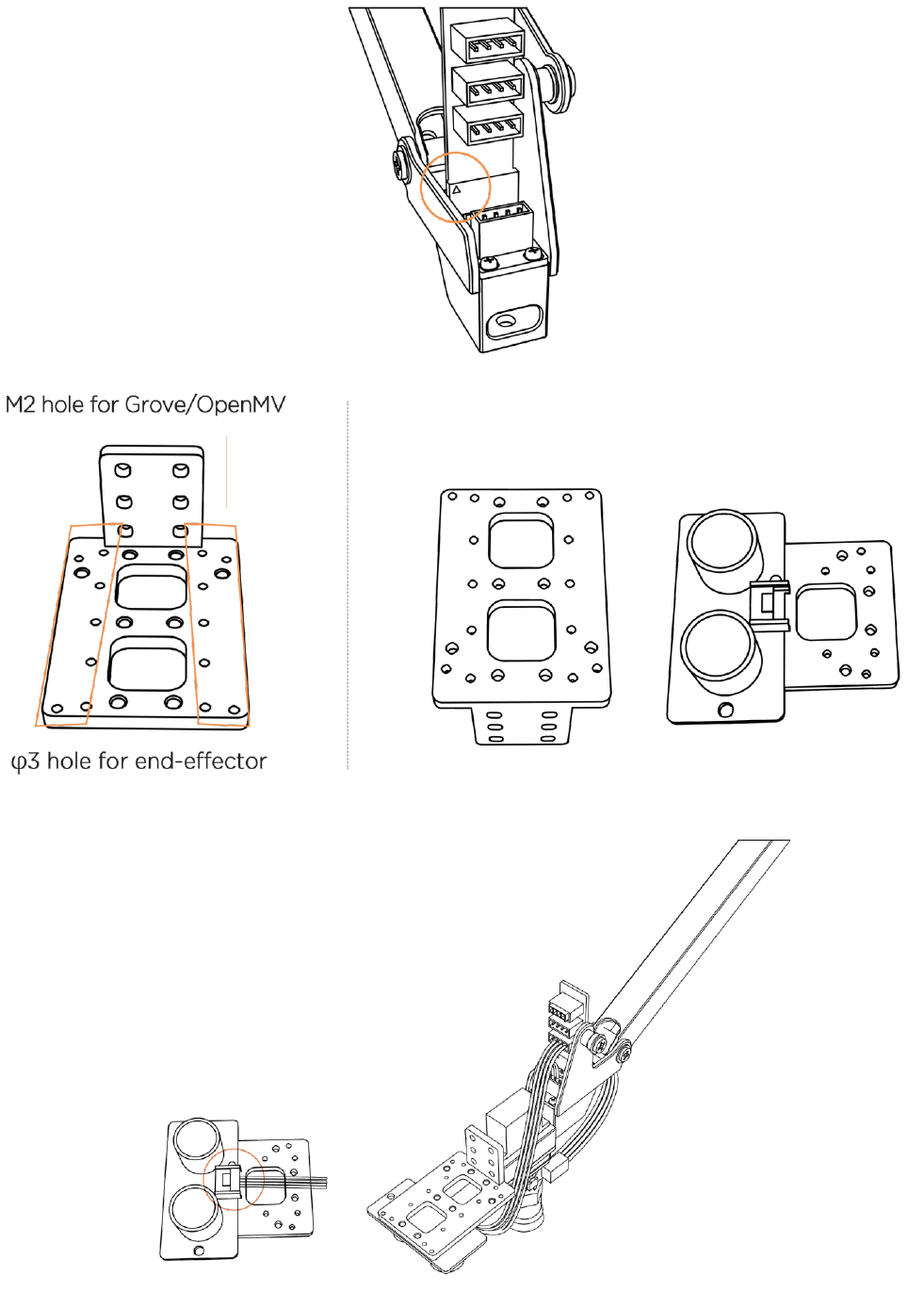 M2 hole for Grove/OpenMV

φ3 hole for end-effector