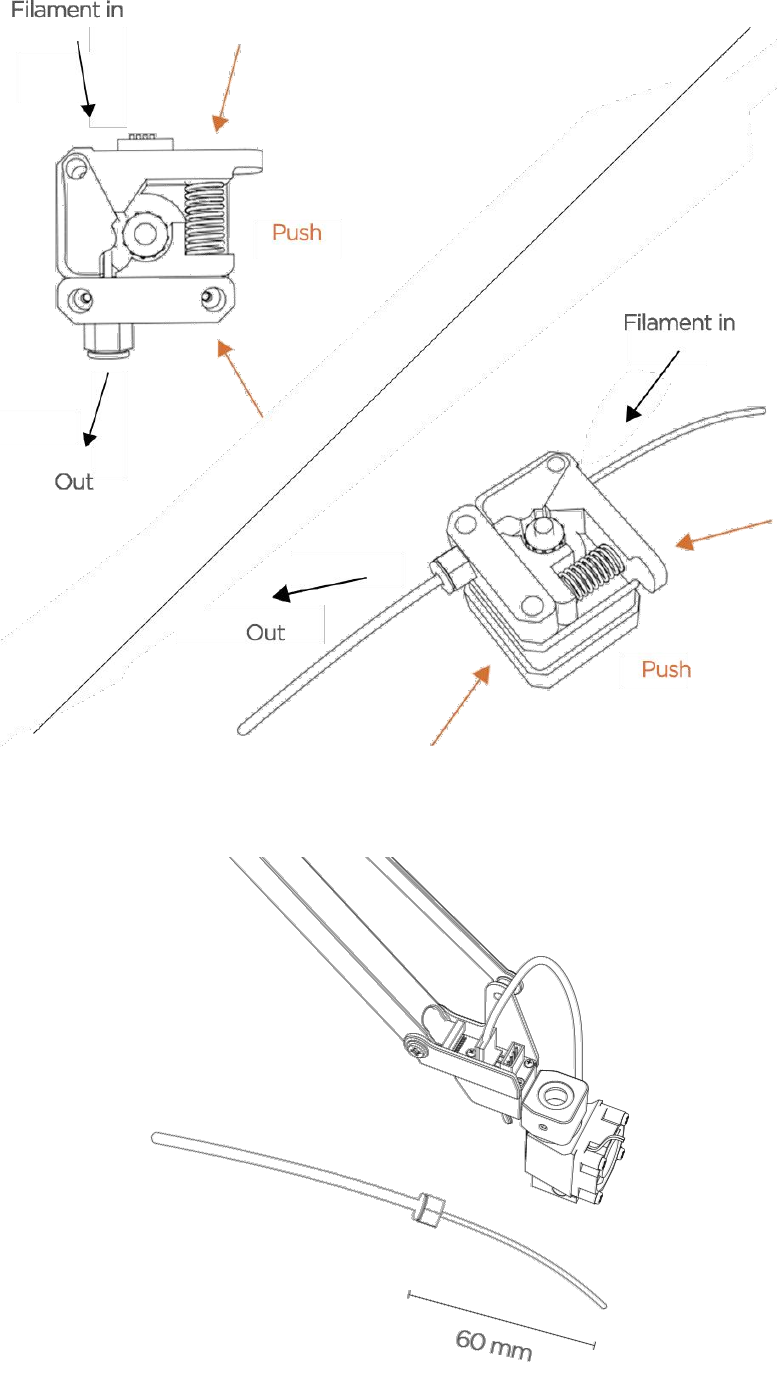 Filament in

Push

Out

Filament in

Out

Push

60 mm