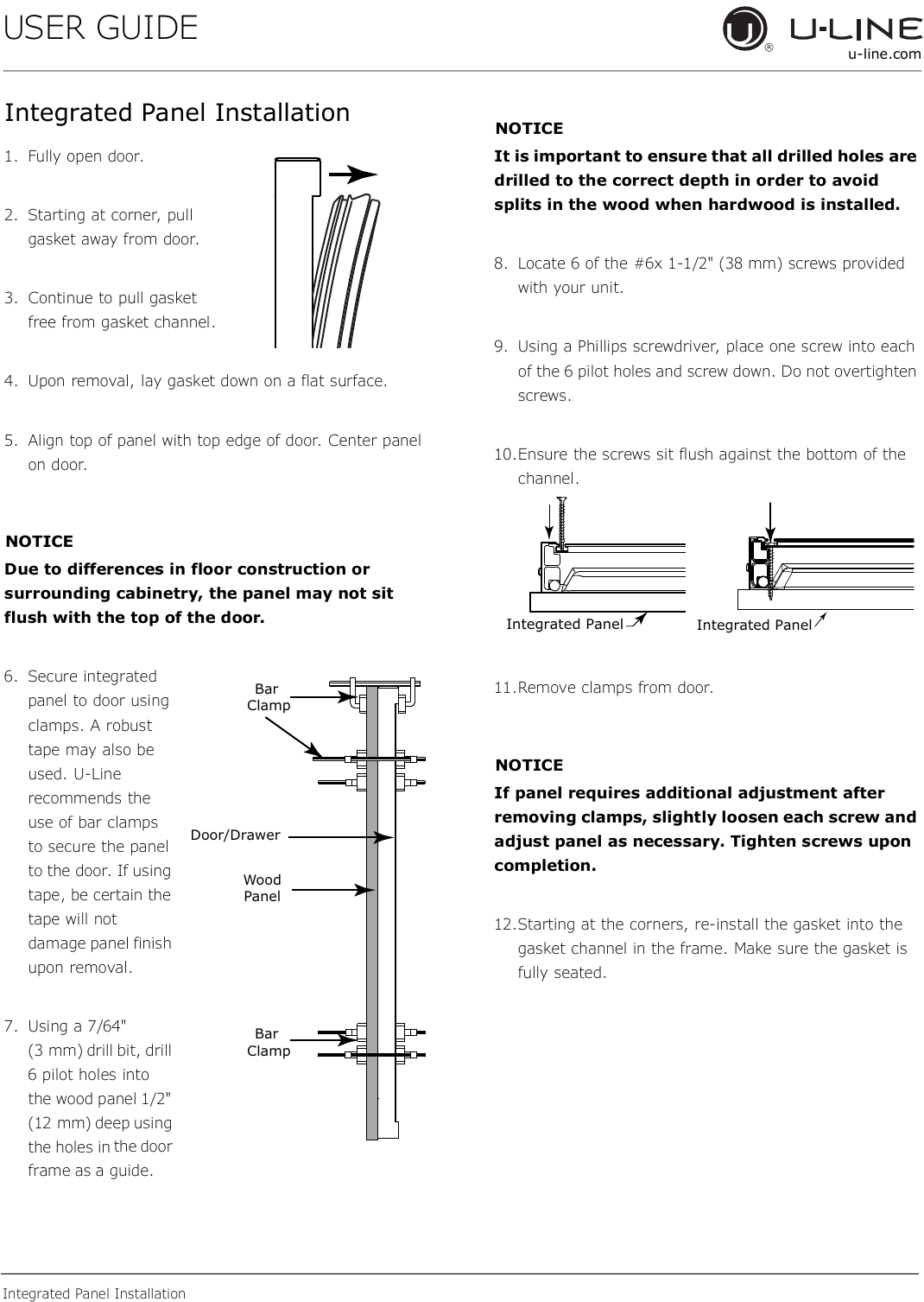 USER GUIDE

U-LINE
u-line.com

Integrated Panel Installation

1. Fully open door.

2. Starting at corner, pull gasket away from door.

3. Continue to pull gasket free from gasket channel.

4. Upon removal, lay gasket down on a flat surface.

5. Align top of panel with top edge of door. Center panel on door.

NOTICE
Due to differences in floor construction or surrounding cabinetry, the panel may not sit flush with the top of the door.

6. Secure integrated panel to door using clamps. A robust tape may also be used. U-Line recommends the use of bar clamps to secure the panel to the door. If using tape, be certain the tape will not damage panel finish upon removal.

7. Using a 7/64" (3 mm) drill bit, drill 6 pilot holes into the wood panel 1/2" (12 mm) deep using the holes in the door frame as a guide.

Bar Clamp
Door/Drawer
Wood Panel
Bar Clamp

NOTICE
It is important to ensure that all drilled holes are drilled to the correct depth in order to avoid splits in the wood when hardwood is installed.

8. Locate 6 of the #6x 1-1/2" (38 mm) screws provided with your unit.

9. Using a Phillips screwdriver, place one screw into each of the 6 pilot holes and screw down. Do not overtighten screws.

10. Ensure the screws sit flush against the bottom of the channel.

Integrated Panel
Integrated Panel

11. Remove clamps from door.

NOTICE
If panel requires additional adjustment after removing clamps, slightly loosen each screw and adjust panel as necessary. Tighten screws upon completion.

12. Starting at the corners, re-install the gasket into the gasket channel in the frame. Make sure the gasket is fully seated.

Integrated Panel Installation