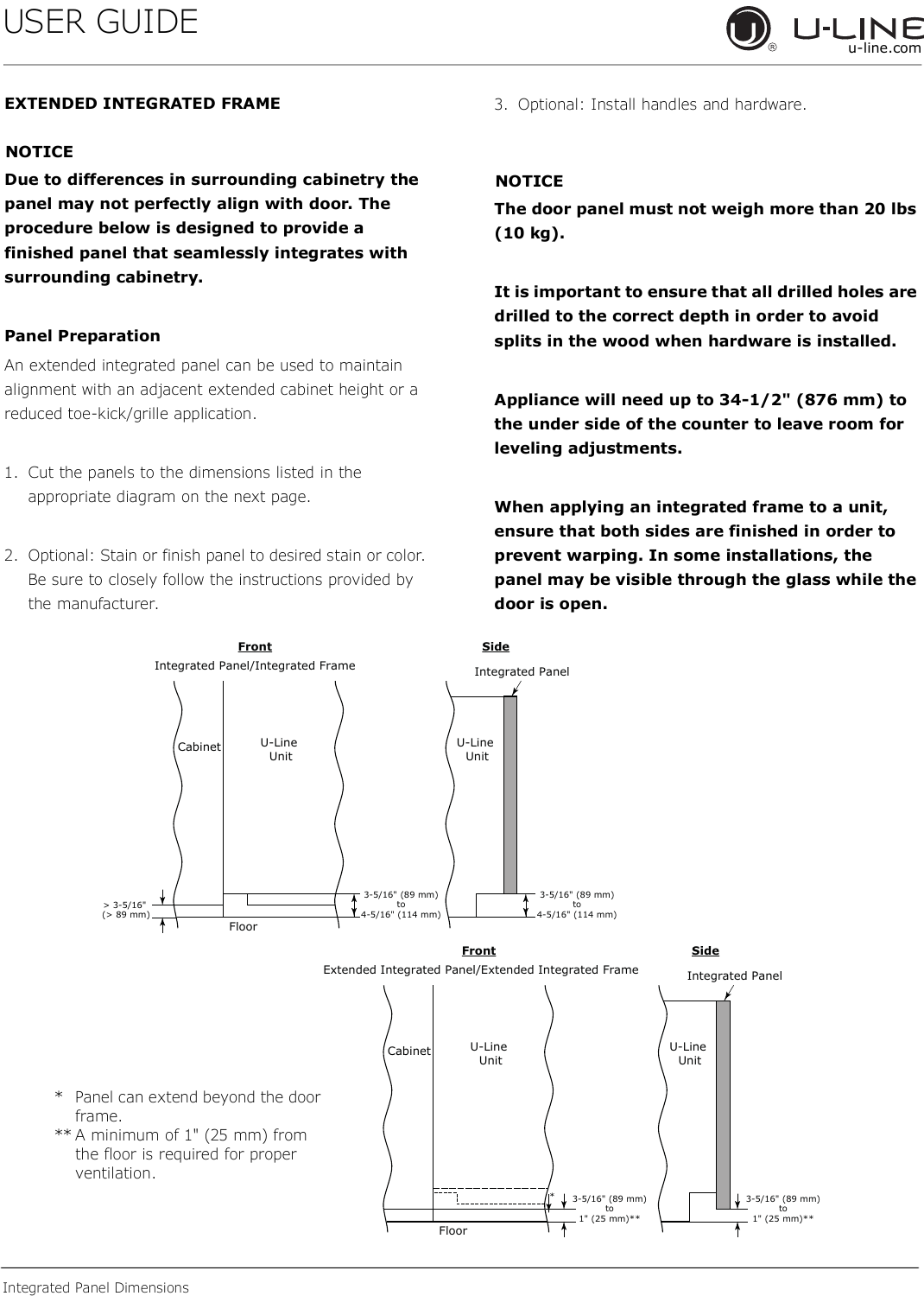 USER GUIDE

U-LINE®
u-line.com

EXTENDED INTEGRATED FRAME

NOTICE
Due to differences in surrounding cabinetry the panel may not perfectly align with door. The procedure below is designed to provide a finished panel that seamlessly integrates with surrounding cabinetry.

Panel Preparation
An extended integrated panel can be used to maintain alignment with an adjacent extended cabinet height or a reduced toe-kick/grille application.

1. Cut the panels to the dimensions listed in the appropriate diagram on the next page.

2. Optional: Stain or finish panel to desired stain or color. Be sure to closely follow the instructions provided by the manufacturer.

3. Optional: Install handles and hardware.

NOTICE
The door panel must not weigh more than 20 lbs (10 kg).

It is important to ensure that all drilled holes are drilled to the correct depth in order to avoid splits in the wood when hardware is installed.

Appliance will need up to 34-1/2" (876 mm) to the under side of the counter to leave room for leveling adjustments.

When applying an integrated frame to a unit, ensure that both sides are finished in order to prevent warping. In some installations, the panel may be visible through the glass while the door is open.

Front
Integrated Panel/Integrated Frame
Cabinet
U-Line Unit
> 3-5/16" (> 89 mm)
Floor
3-5/16" (89 mm) to 4-5/16" (114 mm)

Side
Integrated Panel
U-Line Unit
3-5/16" (89 mm) to 4-5/16" (114 mm)

Front
Extended Integrated Panel/Extended Integrated Frame
Cabinet
U-Line Unit
Floor
*
3-5/16" (89 mm) to 1" (25 mm)**

Side
Integrated Panel
U-Line Unit
3-5/16" (89 mm) to 1" (25 mm)**

* Panel can extend beyond the door frame.
** A minimum of 1" (25 mm) from the floor is required for proper ventilation.

Integrated Panel Dimensions