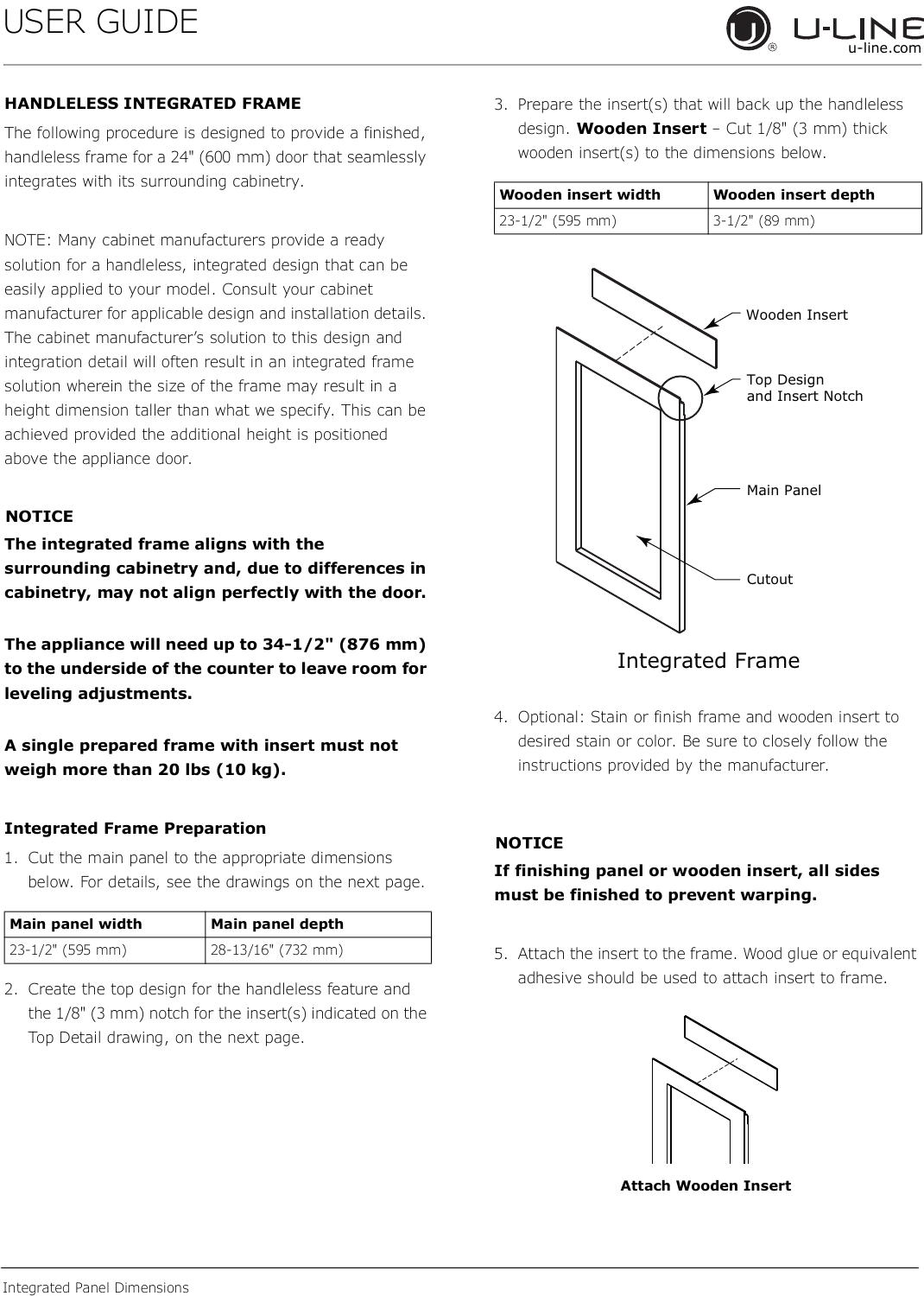 USER GUIDE

U-LINE®
u-line.com

HANDLELESS INTEGRATED FRAME

The following procedure is designed to provide a finished, handleless frame for a 24" (600 mm) door that seamlessly integrates with its surrounding cabinetry.

NOTE: Many cabinet manufacturers provide a ready solution for a handleless, integrated design that can be easily applied to your model. Consult your cabinet manufacturer for applicable design and installation details. The cabinet manufacturer's solution to this design and integration detail will often result in an integrated frame solution wherein the size of the frame may result in a height dimension taller than what we specify. This can be achieved provided the additional height is positioned above the appliance door.

NOTICE

The integrated frame aligns with the surrounding cabinetry and, due to differences in cabinetry, may not align perfectly with the door.

The appliance will need up to 34-1/2" (876 mm) to the underside of the counter to leave room for leveling adjustments.

A single prepared frame with insert must not weigh more than 20 lbs (10 kg).

Integrated Frame Preparation

1. Cut the main panel to the appropriate dimensions below. For details, see the drawings on the next page.

| Main panel width | Main panel depth |
|---|---|
| 23-1/2" (595 mm) | 28-13/16" (732 mm) |

2. Create the top design for the handleless feature and the 1/8" (3 mm) notch for the insert(s) indicated on the Top Detail drawing, on the next page.

3. Prepare the insert(s) that will back up the handleless design. Wooden Insert – Cut 1/8" (3 mm) thick wooden insert(s) to the dimensions below.

| Wooden insert width | Wooden insert depth |
|---|---|
| 23-1/2" (595 mm) | 3-1/2" (89 mm) |

Wooden Insert

Top Design and Insert Notch

Main Panel

Cutout

Integrated Frame

4. Optional: Stain or finish frame and wooden insert to desired stain or color. Be sure to closely follow the instructions provided by the manufacturer.

NOTICE

If finishing panel or wooden insert, all sides must be finished to prevent warping.

5. Attach the insert to the frame. Wood glue or equivalent adhesive should be used to attach insert to frame.

Attach Wooden Insert

Integrated Panel Dimensions