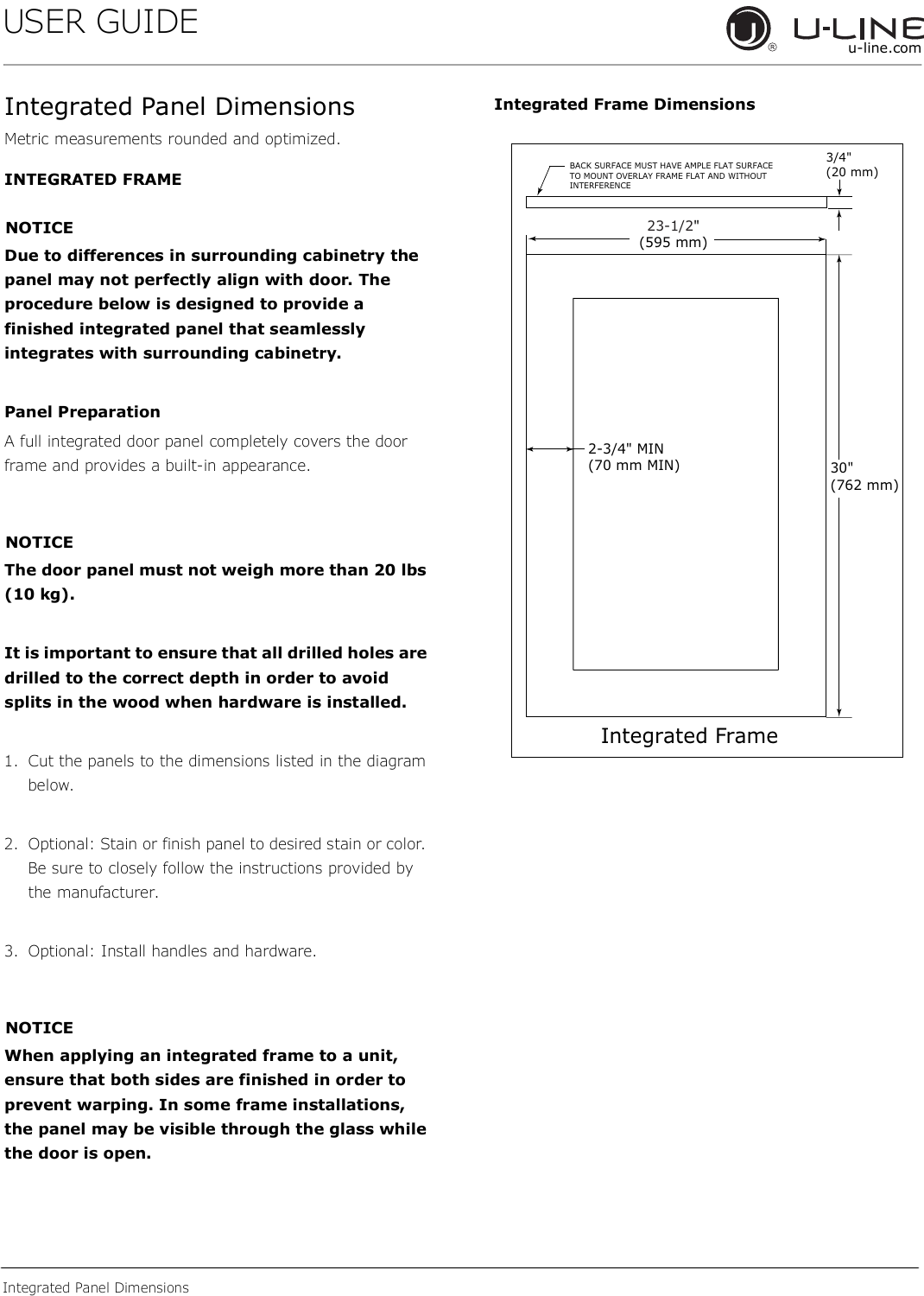 USER GUIDE

U-LINE®
u-line.com

Integrated Panel Dimensions

Metric measurements rounded and optimized.

INTEGRATED FRAME

NOTICE

Due to differences in surrounding cabinetry the panel may not perfectly align with door. The procedure below is designed to provide a finished integrated panel that seamlessly integrates with surrounding cabinetry.

Panel Preparation

A full integrated door panel completely covers the door frame and provides a built-in appearance.

NOTICE

The door panel must not weigh more than 20 lbs (10 kg).

It is important to ensure that all drilled holes are drilled to the correct depth in order to avoid splits in the wood when hardware is installed.

1. Cut the panels to the dimensions listed in the diagram below.

2. Optional: Stain or finish panel to desired stain or color. Be sure to closely follow the instructions provided by the manufacturer.

3. Optional: Install handles and hardware.

NOTICE

When applying an integrated frame to a unit, ensure that both sides are finished in order to prevent warping. In some frame installations, the panel may be visible through the glass while the door is open.

Integrated Frame Dimensions

BACK SURFACE MUST HAVE AMPLE FLAT SURFACE TO MOUNT OVERLAY FRAME FLAT AND WITHOUT INTERFERENCE

3/4" (20 mm)

23-1/2" (595 mm)

2-3/4" MIN (70 mm MIN)

30" (762 mm)

Integrated Frame

Integrated Panel Dimensions