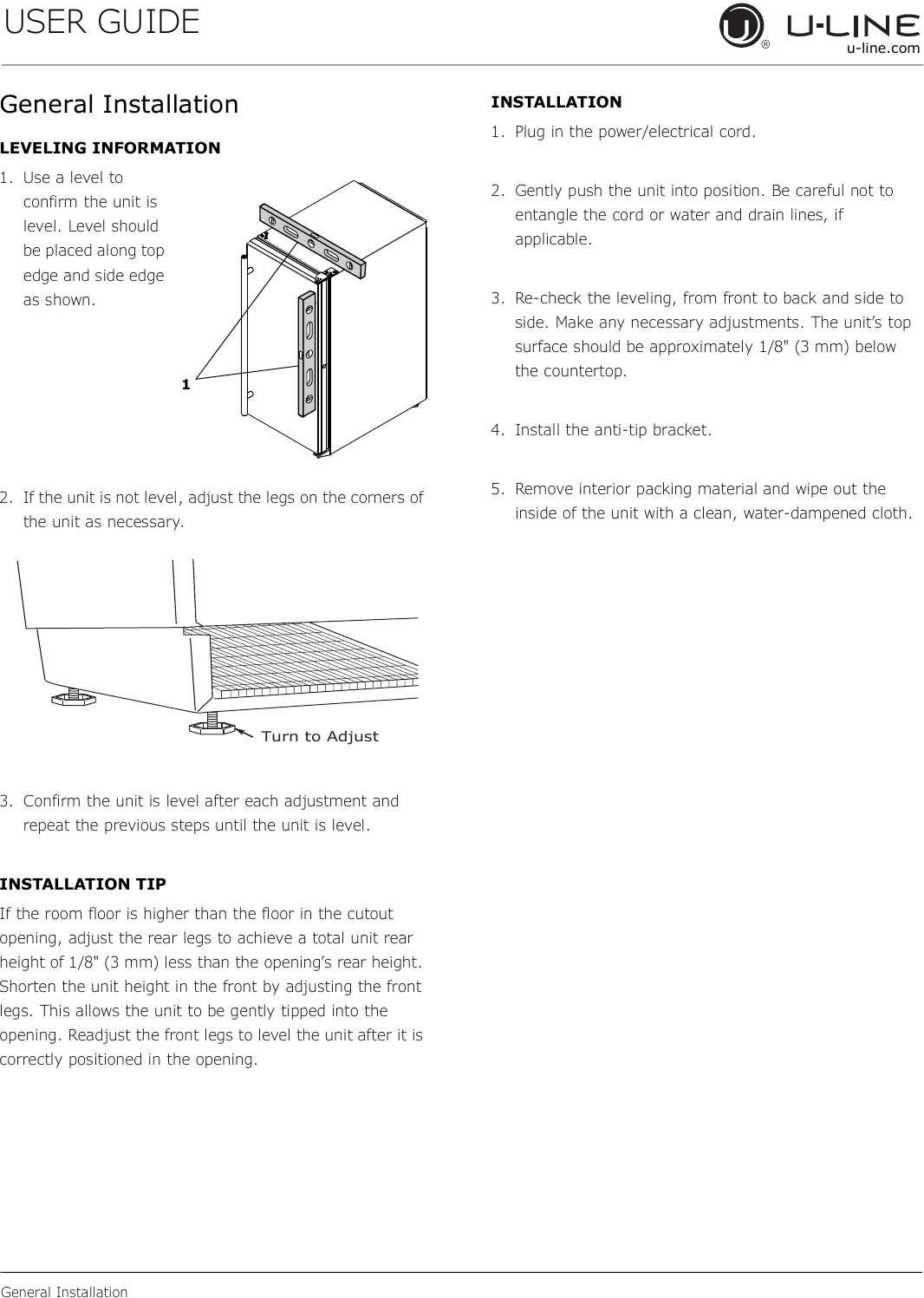 USER GUIDE

U-LINE
u-line.com

General Installation

LEVELING INFORMATION

1. Use a level to confirm the unit is level. Level should be placed along top edge and side edge as shown.

1

2. If the unit is not level, adjust the legs on the corners of the unit as necessary.

Turn to Adjust

3. Confirm the unit is level after each adjustment and repeat the previous steps until the unit is level.

INSTALLATION TIP

If the room floor is higher than the floor in the cutout opening, adjust the rear legs to achieve a total unit rear height of 1/8" (3 mm) less than the opening's rear height. Shorten the unit height in the front by adjusting the front legs. This allows the unit to be gently tipped into the opening. Readjust the front legs to level the unit after it is correctly positioned in the opening.

INSTALLATION

1. Plug in the power/electrical cord.

2. Gently push the unit into position. Be careful not to entangle the cord or water and drain lines, if applicable.

3. Re-check the leveling, from front to back and side to side. Make any necessary adjustments. The unit's top surface should be approximately 1/8" (3 mm) below the countertop.

4. Install the anti-tip bracket.

5. Remove interior packing material and wipe out the inside of the unit with a clean, water-dampened cloth.

General Installation