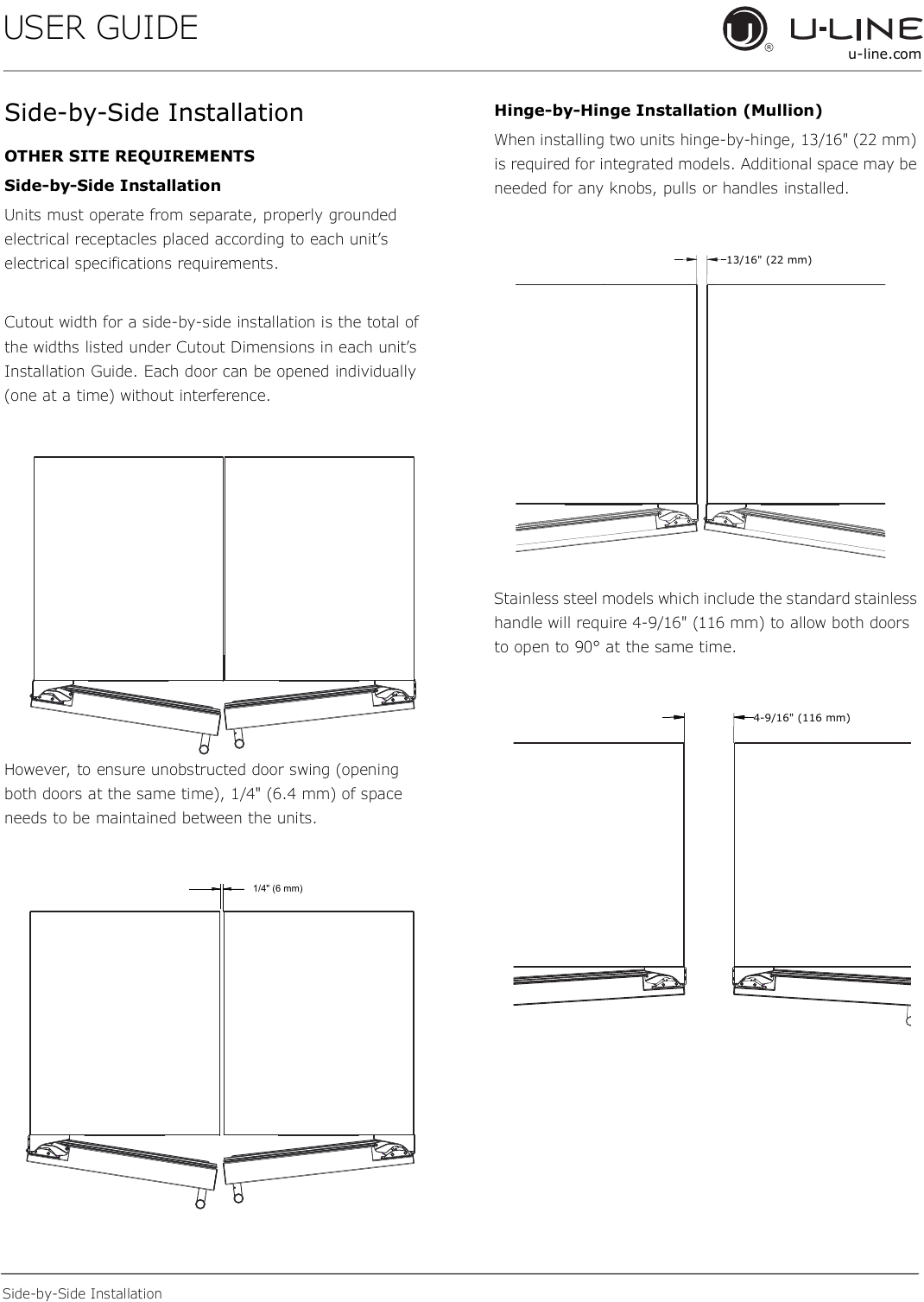 USER GUIDE

U-LINE
u-line.com

Side-by-Side Installation

OTHER SITE REQUIREMENTS

Side-by-Side Installation

Units must operate from separate, properly grounded electrical receptacles placed according to each unit's electrical specifications requirements.

Cutout width for a side-by-side installation is the total of the widths listed under Cutout Dimensions in each unit's Installation Guide. Each door can be opened individually (one at a time) without interference.

However, to ensure unobstructed door swing (opening both doors at the same time), 1/4" (6.4 mm) of space needs to be maintained between the units.

1/4" (6 mm)

Hinge-by-Hinge Installation (Mullion)

When installing two units hinge-by-hinge, 13/16" (22 mm) is required for integrated models. Additional space may be needed for any knobs, pulls or handles installed.

13/16" (22 mm)

Stainless steel models which include the standard stainless handle will require 4-9/16" (116 mm) to allow both doors to open to 90° at the same time.

4-9/16" (116 mm)

Side-by-Side Installation