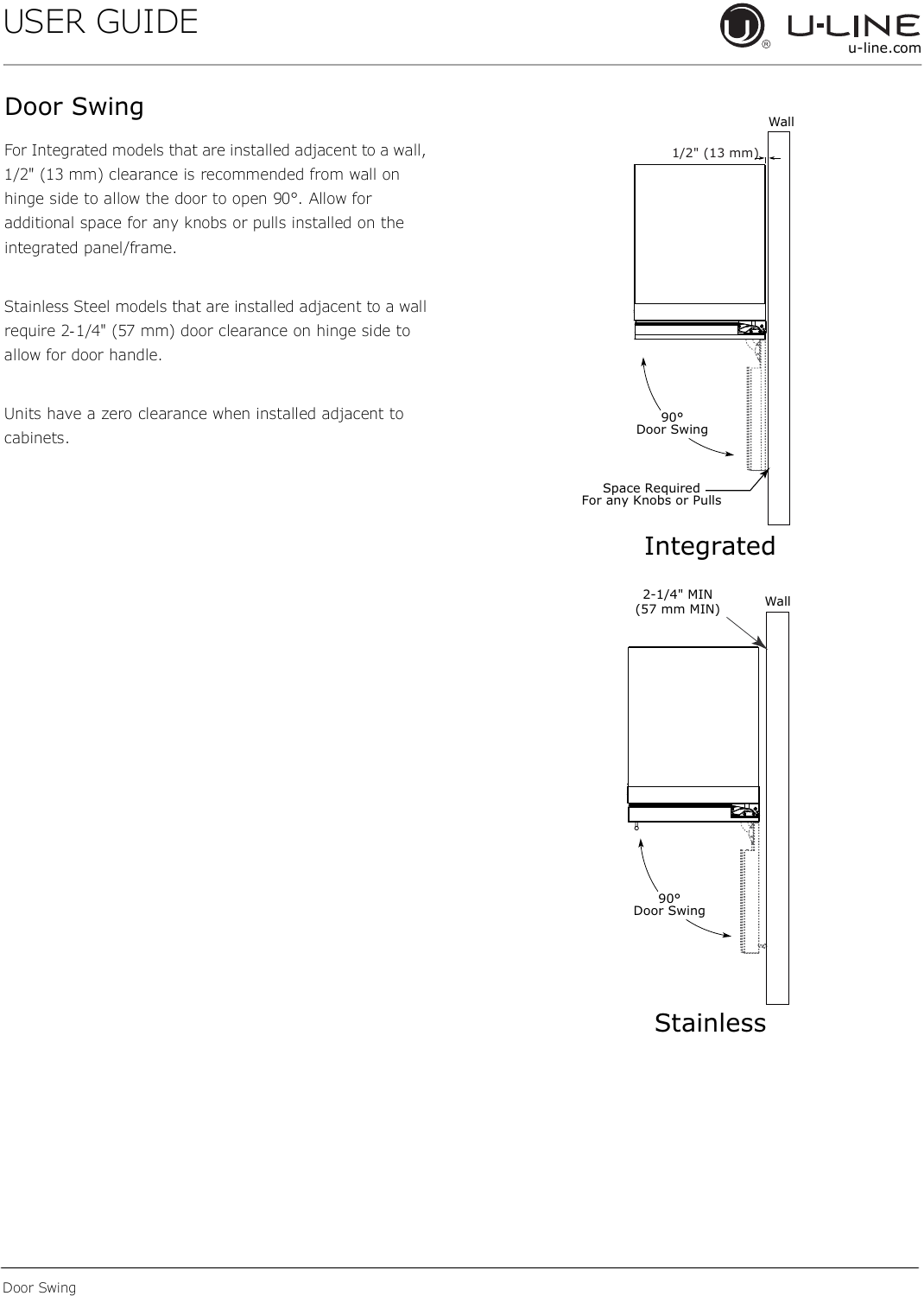 USER GUIDE

U-LINE
u-line.com

Door Swing

For Integrated models that are installed adjacent to a wall, 1/2" (13 mm) clearance is recommended from wall on hinge side to allow the door to open 90°. Allow for additional space for any knobs or pulls installed on the integrated panel/frame.

Stainless Steel models that are installed adjacent to a wall require 2-1/4" (57 mm) door clearance on hinge side to allow for door handle.

Units have a zero clearance when installed adjacent to cabinets.

Wall
1/2" (13 mm)
90°
Door Swing
Space Required
For any Knobs or Pulls
Integrated

2-1/4" MIN
(57 mm MIN)
Wall
90°
Door Swing
Stainless

Door Swing