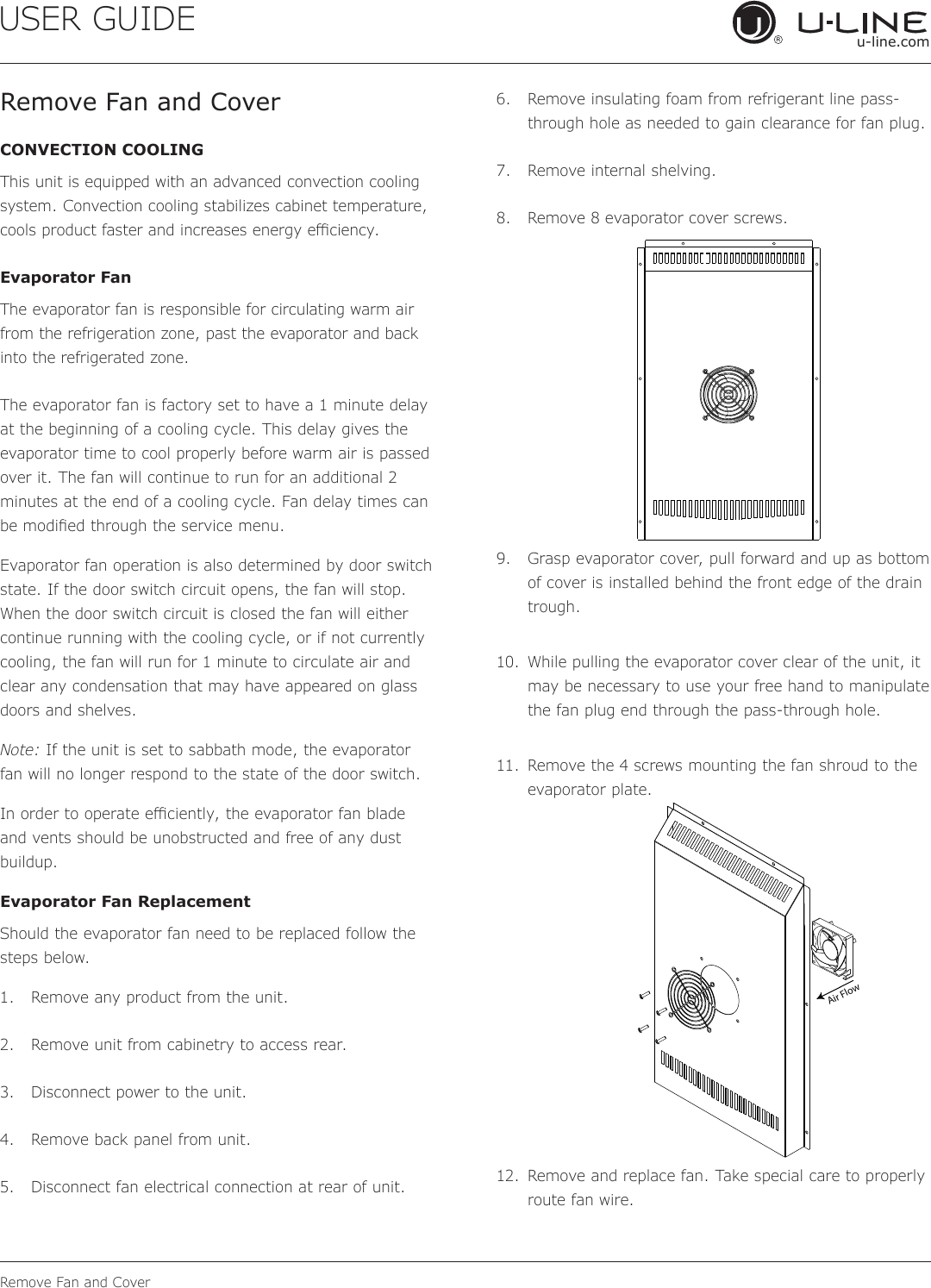 USER GUIDE

U-LINE®
u-line.com

Remove Fan and Cover

CONVECTION COOLING

This unit is equipped with an advanced convection cooling system. Convection cooling stabilizes cabinet temperature, cools product faster and increases energy efficiency.

Evaporator Fan

The evaporator fan is responsible for circulating warm air from the refrigeration zone, past the evaporator and back into the refrigerated zone.

The evaporator fan is factory set to have a 1 minute delay at the beginning of a cooling cycle. This delay gives the evaporator time to cool properly before warm air is passed over it. The fan will continue to run for an additional 2 minutes at the end of a cooling cycle. Fan delay times can be modified through the service menu.

Evaporator fan operation is also determined by door switch state. If the door switch circuit opens, the fan will stop. When the door switch circuit is closed the fan will either continue running with the cooling cycle, or if not currently cooling, the fan will run for 1 minute to circulate air and clear any condensation that may have appeared on glass doors and shelves.

Note: If the unit is set to sabbath mode, the evaporator fan will no longer respond to the state of the door switch.

In order to operate efficiently, the evaporator fan blade and vents should be unobstructed and free of any dust buildup.

Evaporator Fan Replacement

Should the evaporator fan need to be replaced follow the steps below.

1. Remove any product from the unit.

2. Remove unit from cabinetry to access rear.

3. Disconnect power to the unit.

4. Remove back panel from unit.

5. Disconnect fan electrical connection at rear of unit.

6. Remove insulating foam from refrigerant line pass-through hole as needed to gain clearance for fan plug.

7. Remove internal shelving.

8. Remove 8 evaporator cover screws.

9. Grasp evaporator cover, pull forward and up as bottom of cover is installed behind the front edge of the drain trough.

10. While pulling the evaporator cover clear of the unit, it may be necessary to use your free hand to manipulate the fan plug end through the pass-through hole.

11. Remove the 4 screws mounting the fan shroud to the evaporator plate.

Air Flow

12. Remove and replace fan. Take special care to properly route fan wire.

Remove Fan and Cover