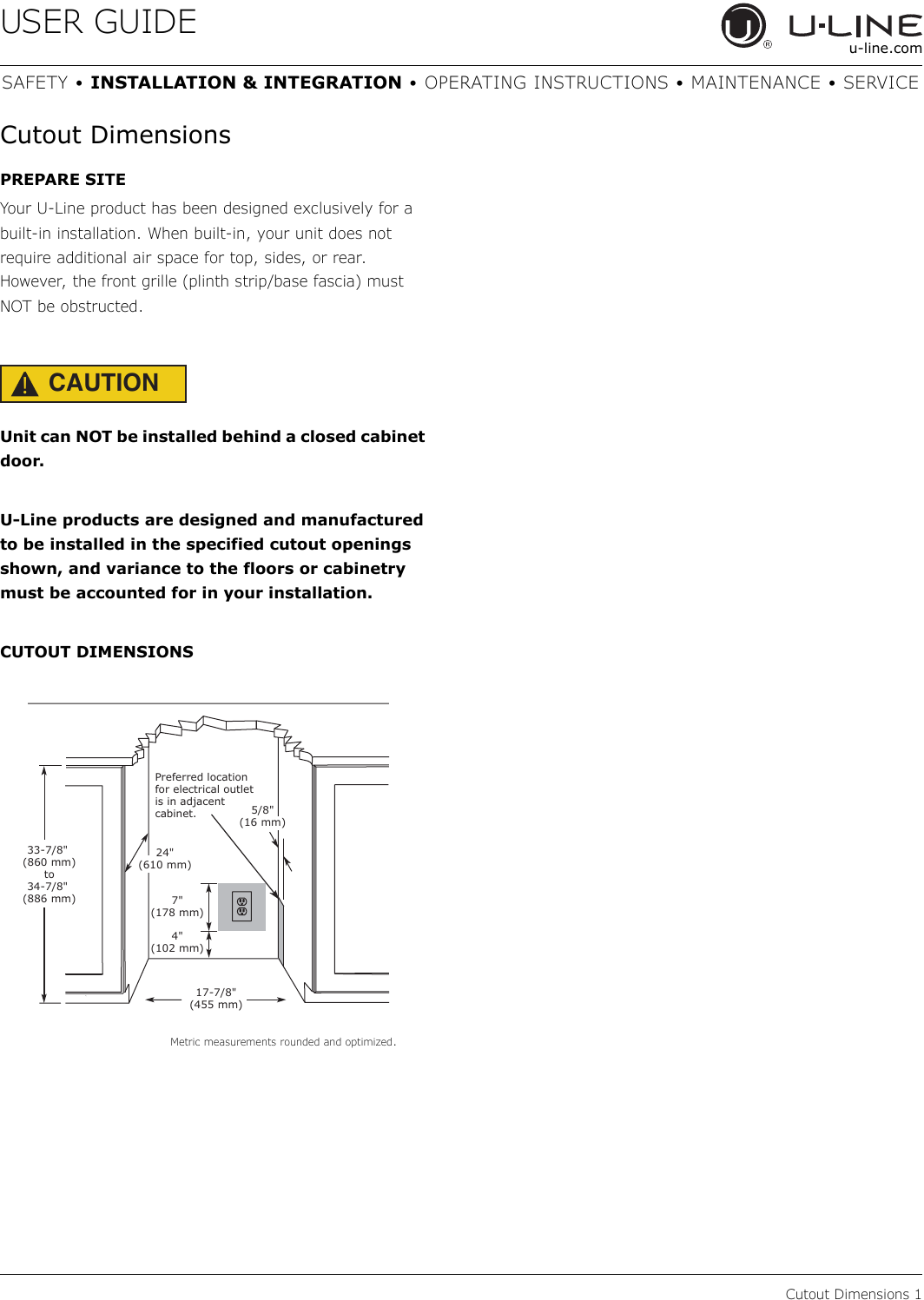 USER GUIDE

U-LINE
u-line.com

SAFETY • INSTALLATION & INTEGRATION • OPERATING INSTRUCTIONS • MAINTENANCE • SERVICE

Cutout Dimensions

PREPARE SITE

Your U-Line product has been designed exclusively for a built-in installation. When built-in, your unit does not require additional air space for top, sides, or rear. However, the front grille (plinth strip/base fascia) must NOT be obstructed.

CAUTION

Unit can NOT be installed behind a closed cabinet door.

U-Line products are designed and manufactured to be installed in the specified cutout openings shown, and variance to the floors or cabinetry must be accounted for in your installation.

CUTOUT DIMENSIONS

Preferred location for electrical outlet is in adjacent cabinet.

5/8" (16 mm)

33-7/8" (860 mm) to 34-7/8" (886 mm)

24" (610 mm)

7" (178 mm)

4" (102 mm)

17-7/8" (455 mm)

Metric measurements rounded and optimized.

Cutout Dimensions 1