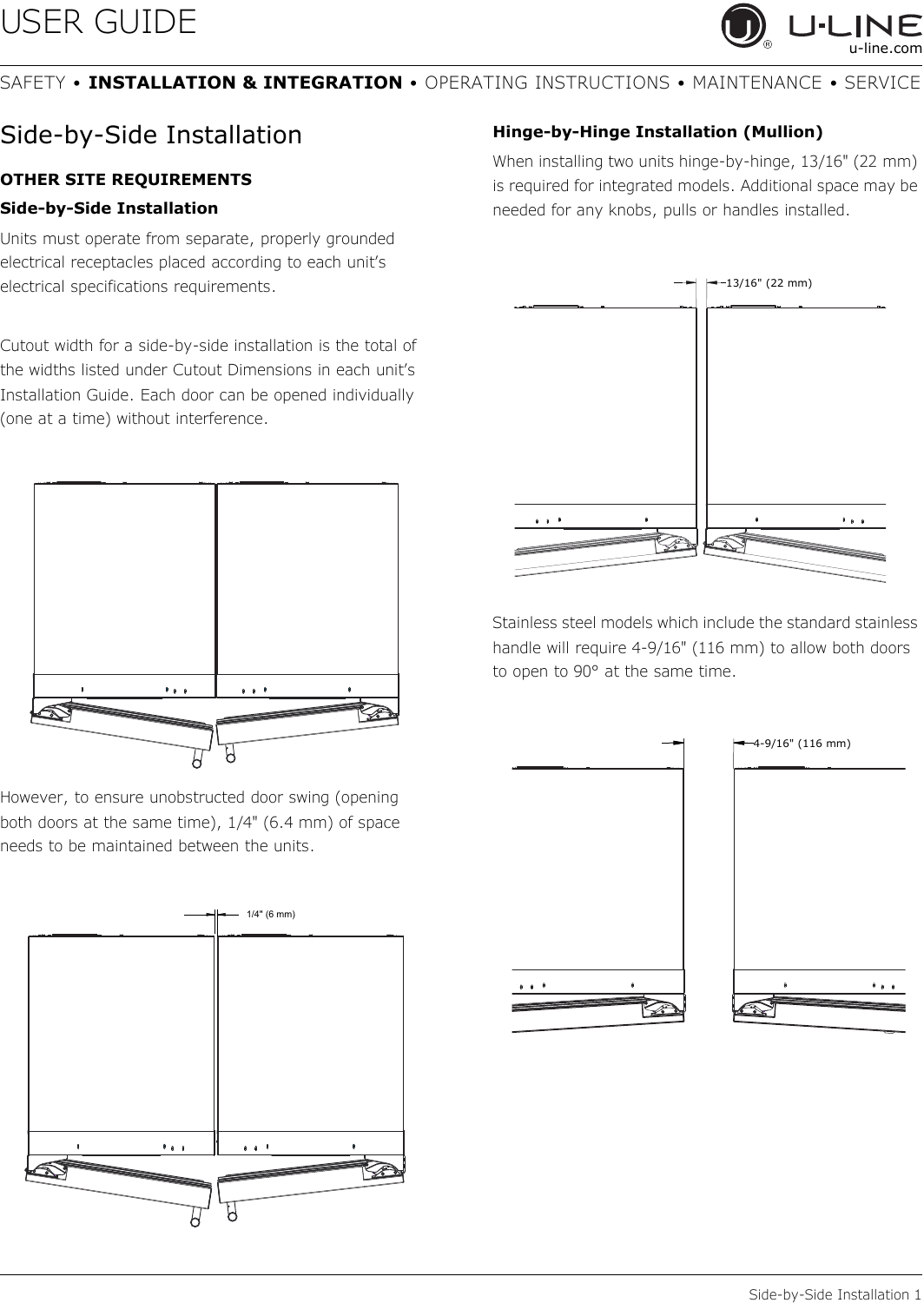 USER GUIDE

U-LINE
u-line.com

SAFETY • INSTALLATION & INTEGRATION • OPERATING INSTRUCTIONS • MAINTENANCE • SERVICE

Side-by-Side Installation

OTHER SITE REQUIREMENTS

Side-by-Side Installation

Units must operate from separate, properly grounded electrical receptacles placed according to each unit's electrical specifications requirements.

Cutout width for a side-by-side installation is the total of the widths listed under Cutout Dimensions in each unit's Installation Guide. Each door can be opened individually (one at a time) without interference.

However, to ensure unobstructed door swing (opening both doors at the same time), 1/4" (6.4 mm) of space needs to be maintained between the units.

1/4" (6 mm)

Hinge-by-Hinge Installation (Mullion)

When installing two units hinge-by-hinge, 13/16" (22 mm) is required for integrated models. Additional space may be needed for any knobs, pulls or handles installed.

13/16" (22 mm)

Stainless steel models which include the standard stainless handle will require 4-9/16" (116 mm) to allow both doors to open to 90° at the same time.

4-9/16" (116 mm)

Side-by-Side Installation 1