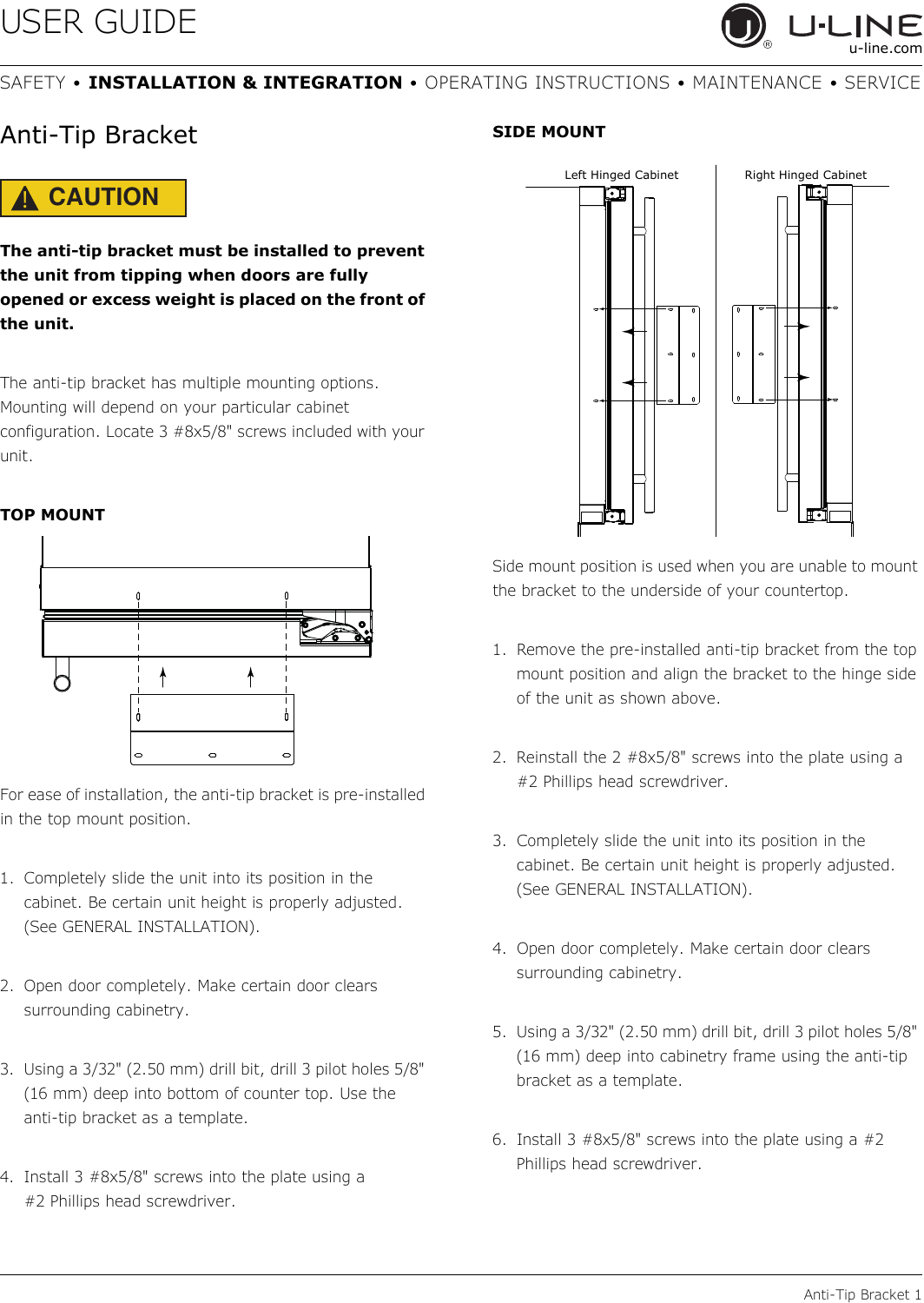 USER GUIDE

U-LINE®
u-line.com

SAFETY • INSTALLATION & INTEGRATION • OPERATING INSTRUCTIONS • MAINTENANCE • SERVICE

Anti-Tip Bracket

CAUTION

The anti-tip bracket must be installed to prevent the unit from tipping when doors are fully opened or excess weight is placed on the front of the unit.

The anti-tip bracket has multiple mounting options. Mounting will depend on your particular cabinet configuration. Locate 3 #8x5/8" screws included with your unit.

TOP MOUNT

For ease of installation, the anti-tip bracket is pre-installed in the top mount position.

1. Completely slide the unit into its position in the cabinet. Be certain unit height is properly adjusted. (See GENERAL INSTALLATION).

2. Open door completely. Make certain door clears surrounding cabinetry.

3. Using a 3/32" (2.50 mm) drill bit, drill 3 pilot holes 5/8" (16 mm) deep into bottom of counter top. Use the anti-tip bracket as a template.

4. Install 3 #8x5/8" screws into the plate using a #2 Phillips head screwdriver.

SIDE MOUNT

Left Hinged Cabinet

Right Hinged Cabinet

Side mount position is used when you are unable to mount the bracket to the underside of your countertop.

1. Remove the pre-installed anti-tip bracket from the top mount position and align the bracket to the hinge side of the unit as shown above.

2. Reinstall the 2 #8x5/8" screws into the plate using a #2 Phillips head screwdriver.

3. Completely slide the unit into its position in the cabinet. Be certain unit height is properly adjusted. (See GENERAL INSTALLATION).

4. Open door completely. Make certain door clears surrounding cabinetry.

5. Using a 3/32" (2.50 mm) drill bit, drill 3 pilot holes 5/8" (16 mm) deep into cabinetry frame using the anti-tip bracket as a template.

6. Install 3 #8x5/8" screws into the plate using a #2 Phillips head screwdriver.

Anti-Tip Bracket 1