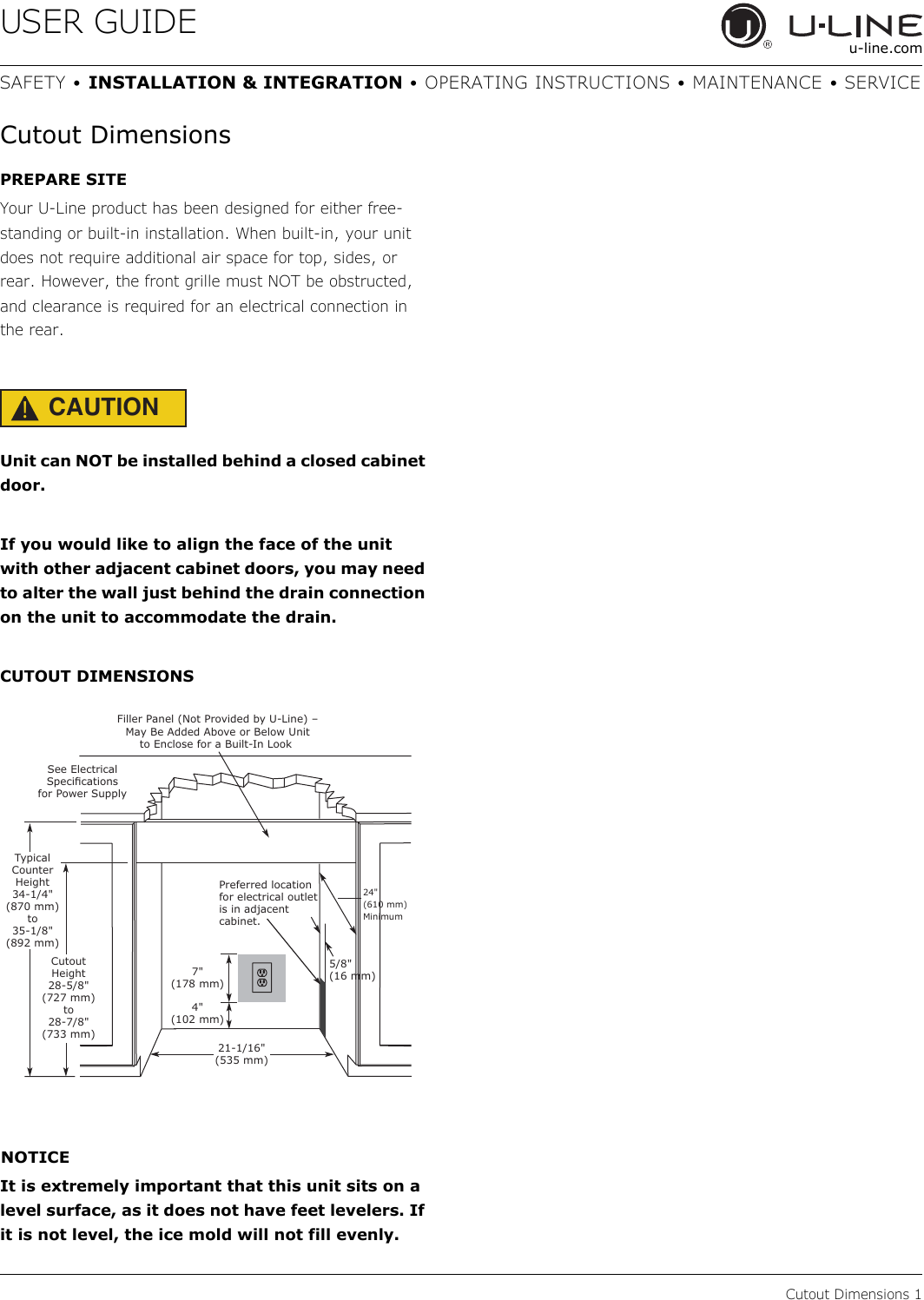 USER GUIDE

U-LINE
u-line.com

SAFETY • INSTALLATION & INTEGRATION • OPERATING INSTRUCTIONS • MAINTENANCE • SERVICE

Cutout Dimensions

PREPARE SITE

Your U-Line product has been designed for either free-standing or built-in installation. When built-in, your unit does not require additional air space for top, sides, or rear. However, the front grille must NOT be obstructed, and clearance is required for an electrical connection in the rear.

CAUTION

Unit can NOT be installed behind a closed cabinet door.

If you would like to align the face of the unit with other adjacent cabinet doors, you may need to alter the wall just behind the drain connection on the unit to accommodate the drain.

CUTOUT DIMENSIONS

Filler Panel (Not Provided by U-Line) – May Be Added Above or Below Unit to Enclose for a Built-In Look

See Electrical Specifications for Power Supply

Typical Counter Height 34-1/4" (870 mm) to 35-1/8" (892 mm)

Cutout Height 28-5/8" (727 mm) to 28-7/8" (733 mm)

Preferred location for electrical outlet is in adjacent cabinet.

24" (610 mm) Minimum

5/8" (16 mm)

7" (178 mm)

4" (102 mm)

21-1/16" (535 mm)

NOTICE

It is extremely important that this unit sits on a level surface, as it does not have feet levelers. If it is not level, the ice mold will not fill evenly.

Cutout Dimensions 1