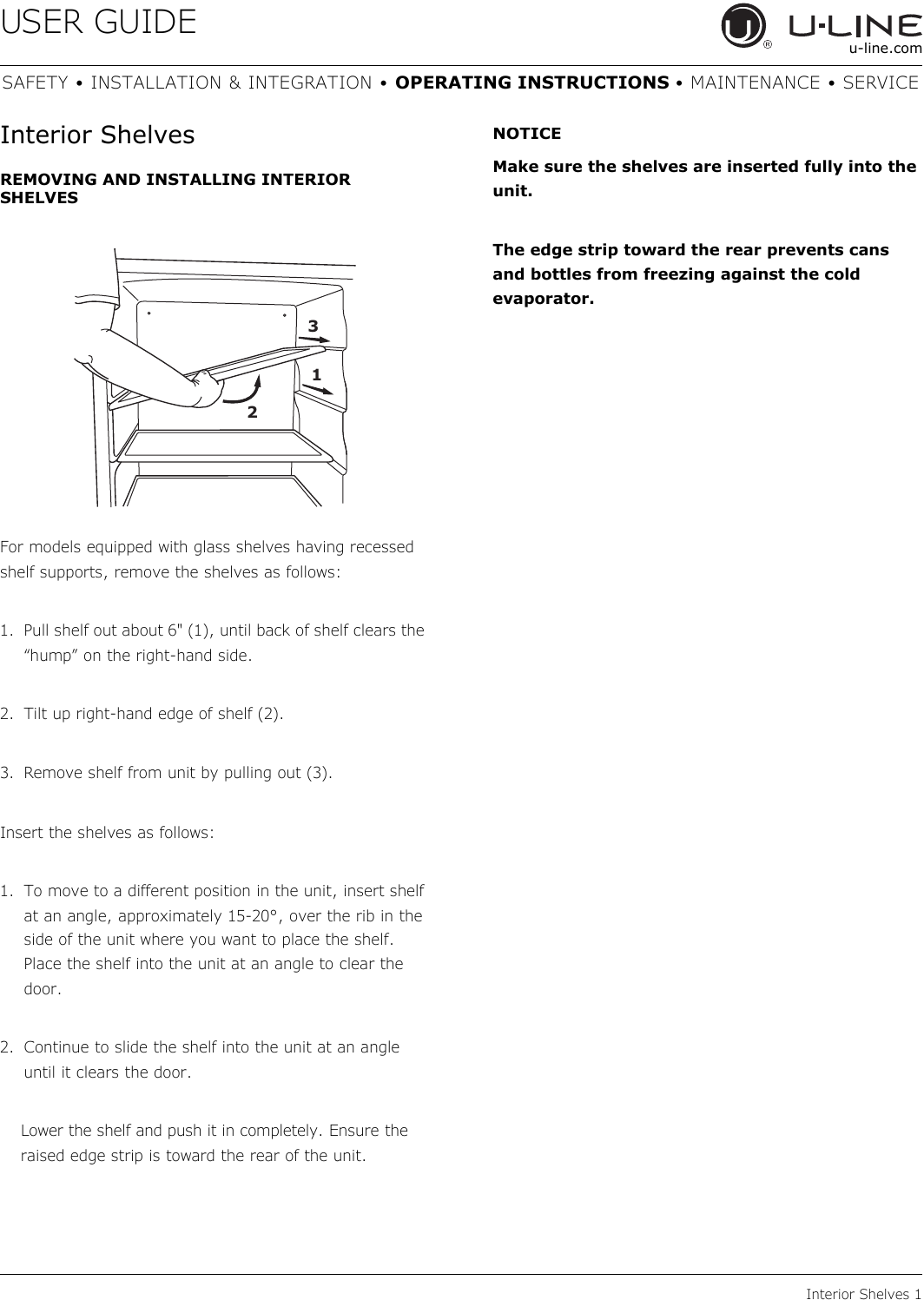 USER GUIDE

U-LINE®
u-line.com

SAFETY • INSTALLATION & INTEGRATION • OPERATING INSTRUCTIONS • MAINTENANCE • SERVICE

Interior Shelves

REMOVING AND INSTALLING INTERIOR SHELVES

3
1
2

For models equipped with glass shelves having recessed shelf supports, remove the shelves as follows:

1. Pull shelf out about 6" (1), until back of shelf clears the “hump” on the right-hand side.

2. Tilt up right-hand edge of shelf (2).

3. Remove shelf from unit by pulling out (3).

Insert the shelves as follows:

1. To move to a different position in the unit, insert shelf at an angle, approximately 15-20°, over the rib in the side of the unit where you want to place the shelf. Place the shelf into the unit at an angle to clear the door.

2. Continue to slide the shelf into the unit at an angle until it clears the door.

Lower the shelf and push it in completely. Ensure the raised edge strip is toward the rear of the unit.

NOTICE

Make sure the shelves are inserted fully into the unit.

The edge strip toward the rear prevents cans and bottles from freezing against the cold evaporator.

Interior Shelves 1