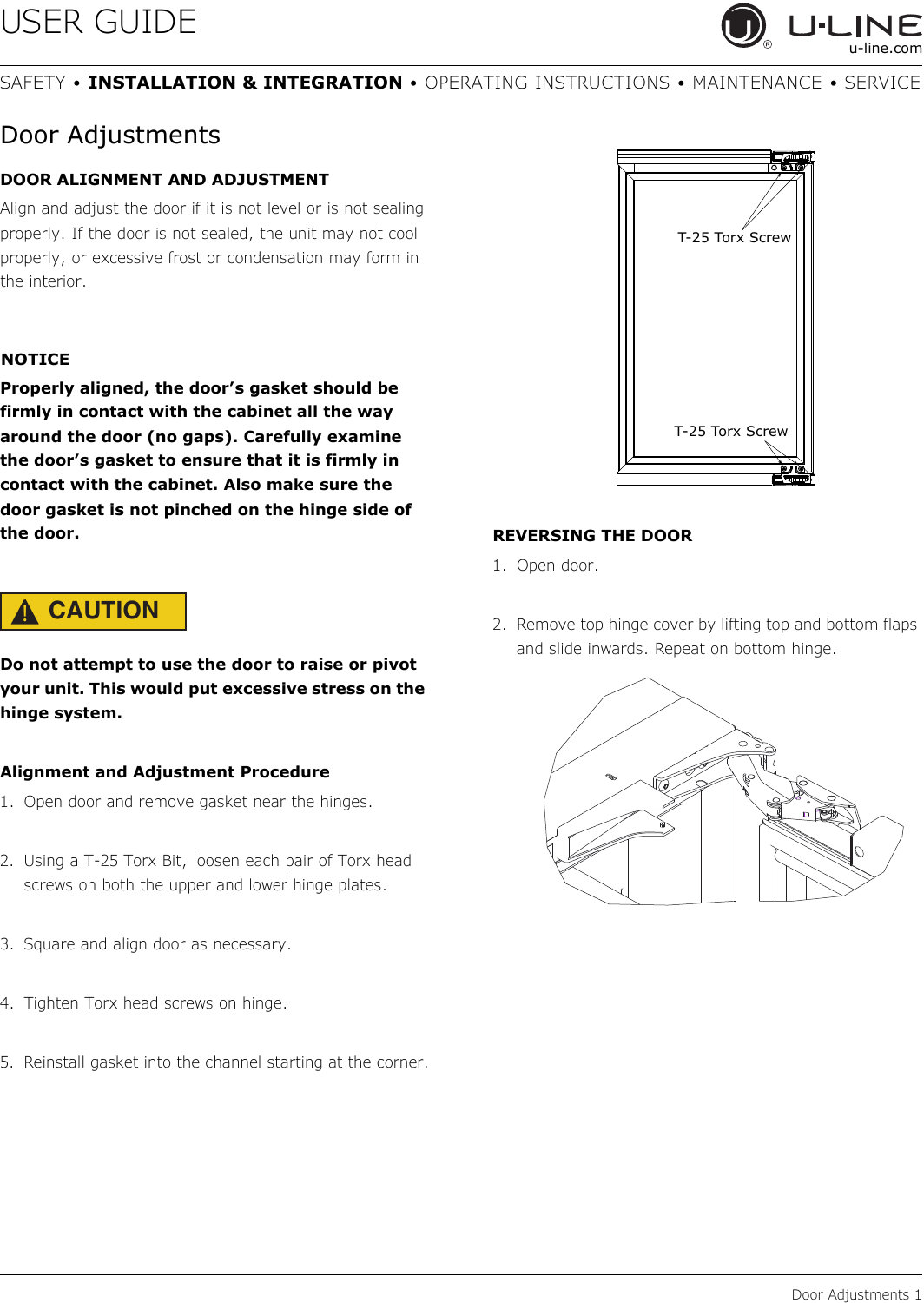 USER GUIDE

U-LINE®
u-line.com

SAFETY • INSTALLATION & INTEGRATION • OPERATING INSTRUCTIONS • MAINTENANCE • SERVICE

Door Adjustments

DOOR ALIGNMENT AND ADJUSTMENT

Align and adjust the door if it is not level or is not sealing properly. If the door is not sealed, the unit may not cool properly, or excessive frost or condensation may form in the interior.

NOTICE

Properly aligned, the door's gasket should be firmly in contact with the cabinet all the way around the door (no gaps). Carefully examine the door's gasket to ensure that it is firmly in contact with the cabinet. Also make sure the door gasket is not pinched on the hinge side of the door.

CAUTION

Do not attempt to use the door to raise or pivot your unit. This would put excessive stress on the hinge system.

Alignment and Adjustment Procedure

1. Open door and remove gasket near the hinges.

2. Using a T-25 Torx Bit, loosen each pair of Torx head screws on both the upper and lower hinge plates.

3. Square and align door as necessary.

4. Tighten Torx head screws on hinge.

5. Reinstall gasket into the channel starting at the corner.

T-25 Torx Screw

T-25 Torx Screw

REVERSING THE DOOR

1. Open door.

2. Remove top hinge cover by lifting top and bottom flaps and slide inwards. Repeat on bottom hinge.

Door Adjustments 1