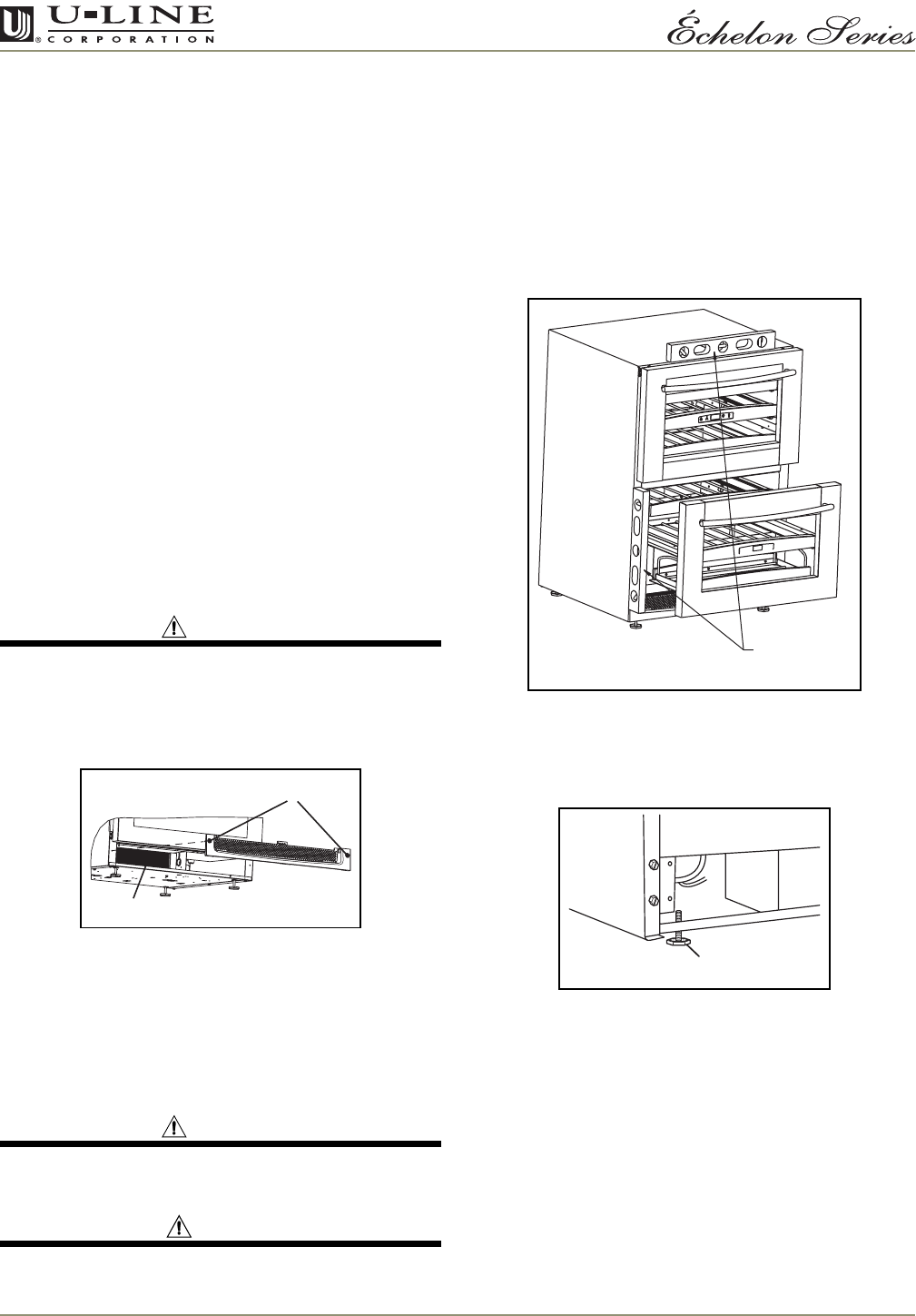 U-LINE
CORPORATION

Échelon Series