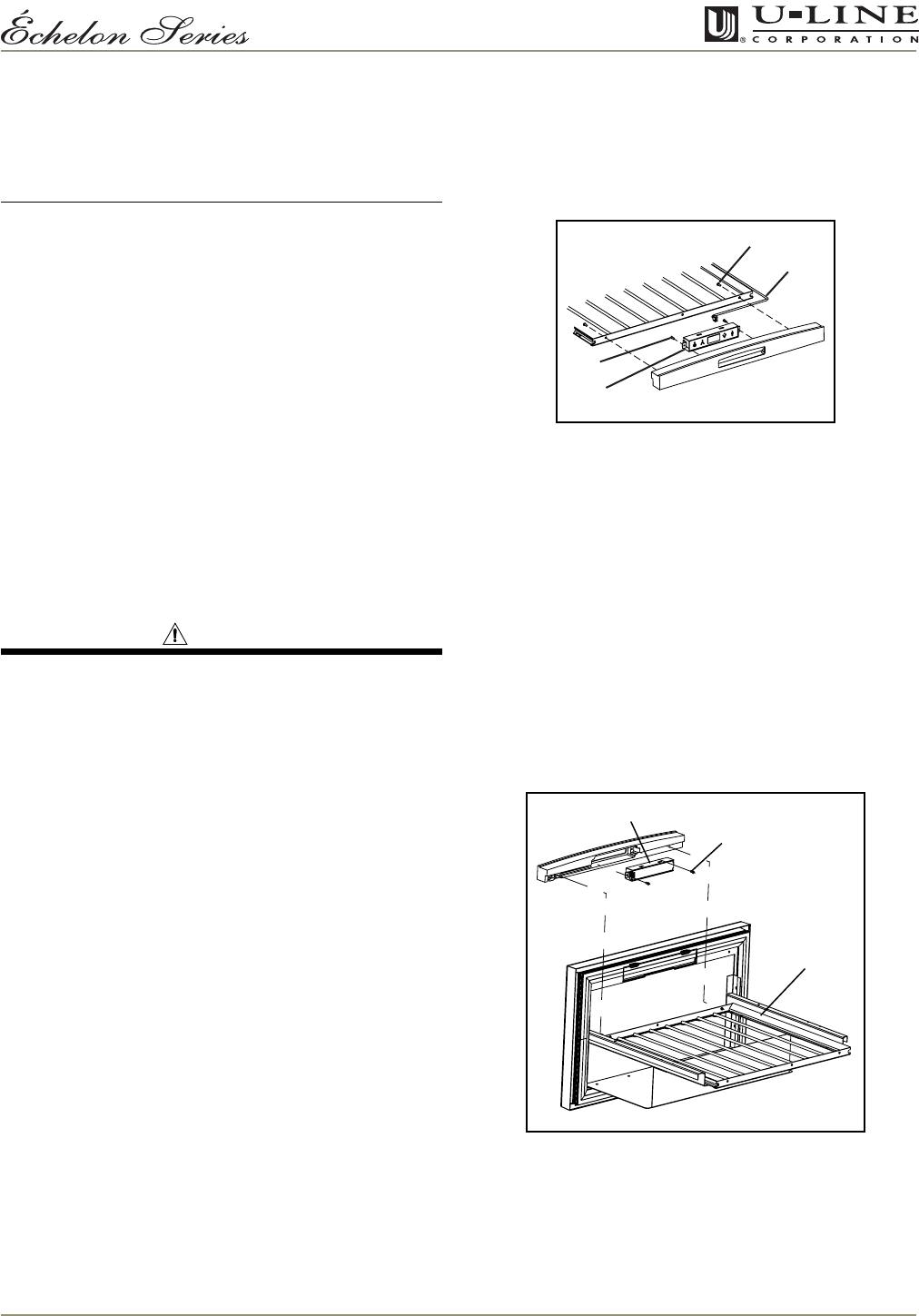 Échelon Series

U-LINE
CORPORATION