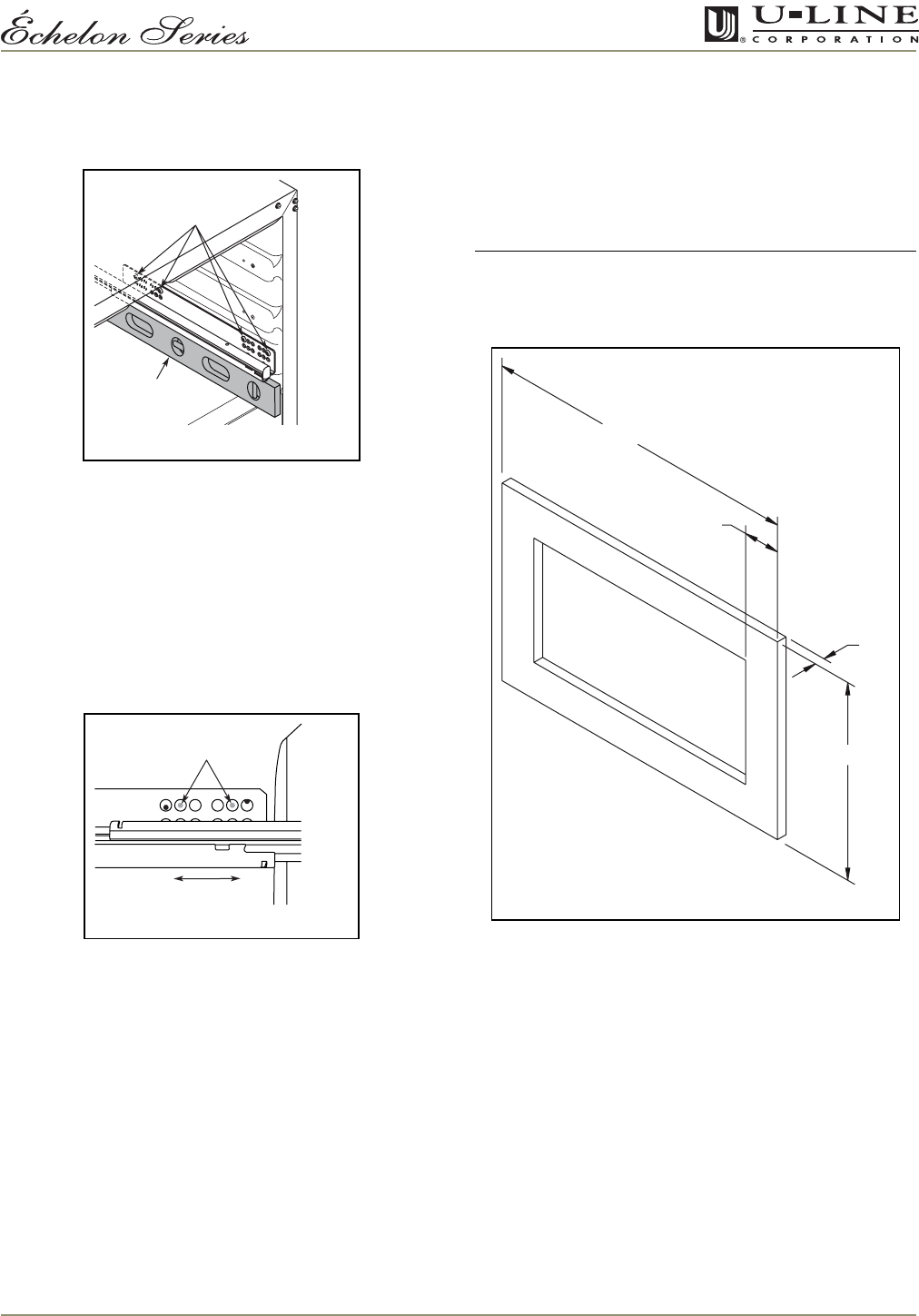 Échelon Series

U-LINE CORPORATION