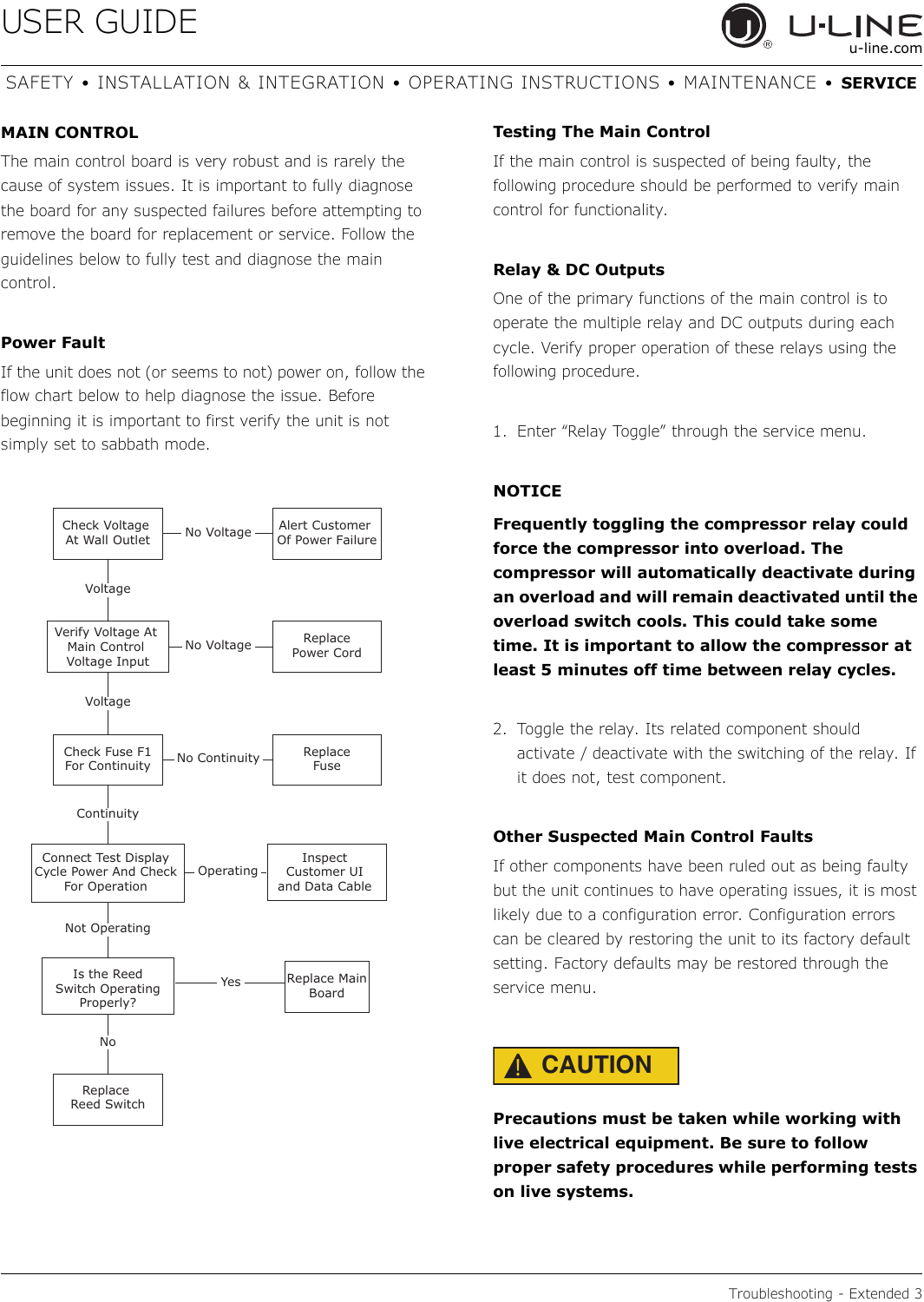 USER GUIDE

U-LINE
u-line.com

SAFETY • INSTALLATION & INTEGRATION • OPERATING INSTRUCTIONS • MAINTENANCE • SERVICE

MAIN CONTROL

The main control board is very robust and is rarely the cause of system issues. It is important to fully diagnose the board for any suspected failures before attempting to remove the board for replacement or service. Follow the guidelines below to fully test and diagnose the main control.

Power Fault

If the unit does not (or seems to not) power on, follow the flow chart below to help diagnose the issue. Before beginning it is important to first verify the unit is not simply set to sabbath mode.

Check Voltage At Wall Outlet
No Voltage
Alert Customer Of Power Failure
Voltage
Verify Voltage At Main Control Voltage Input
No Voltage
Replace Power Cord
Voltage
Check Fuse F1 For Continuity
No Continuity
Replace Fuse
Continuity
Connect Test Display Cycle Power And Check For Operation
Operating
Inspect Customer UI and Data Cable
Not Operating
Is the Reed Switch Operating Properly?
Yes
Replace Main Board
No
Replace Reed Switch

Testing The Main Control

If the main control is suspected of being faulty, the following procedure should be performed to verify main control for functionality.

Relay & DC Outputs

One of the primary functions of the main control is to operate the multiple relay and DC outputs during each cycle. Verify proper operation of these relays using the following procedure.

1. Enter “Relay Toggle” through the service menu.

NOTICE

Frequently toggling the compressor relay could force the compressor into overload. The compressor will automatically deactivate during an overload and will remain deactivated until the overload switch cools. This could take some time. It is important to allow the compressor at least 5 minutes off time between relay cycles.

2. Toggle the relay. Its related component should activate / deactivate with the switching of the relay. If it does not, test component.

Other Suspected Main Control Faults

If other components have been ruled out as being faulty but the unit continues to have operating issues, it is most likely due to a configuration error. Configuration errors can be cleared by restoring the unit to its factory default setting. Factory defaults may be restored through the service menu.

CAUTION

Precautions must be taken while working with live electrical equipment. Be sure to follow proper safety procedures while performing tests on live systems.

Troubleshooting - Extended 3