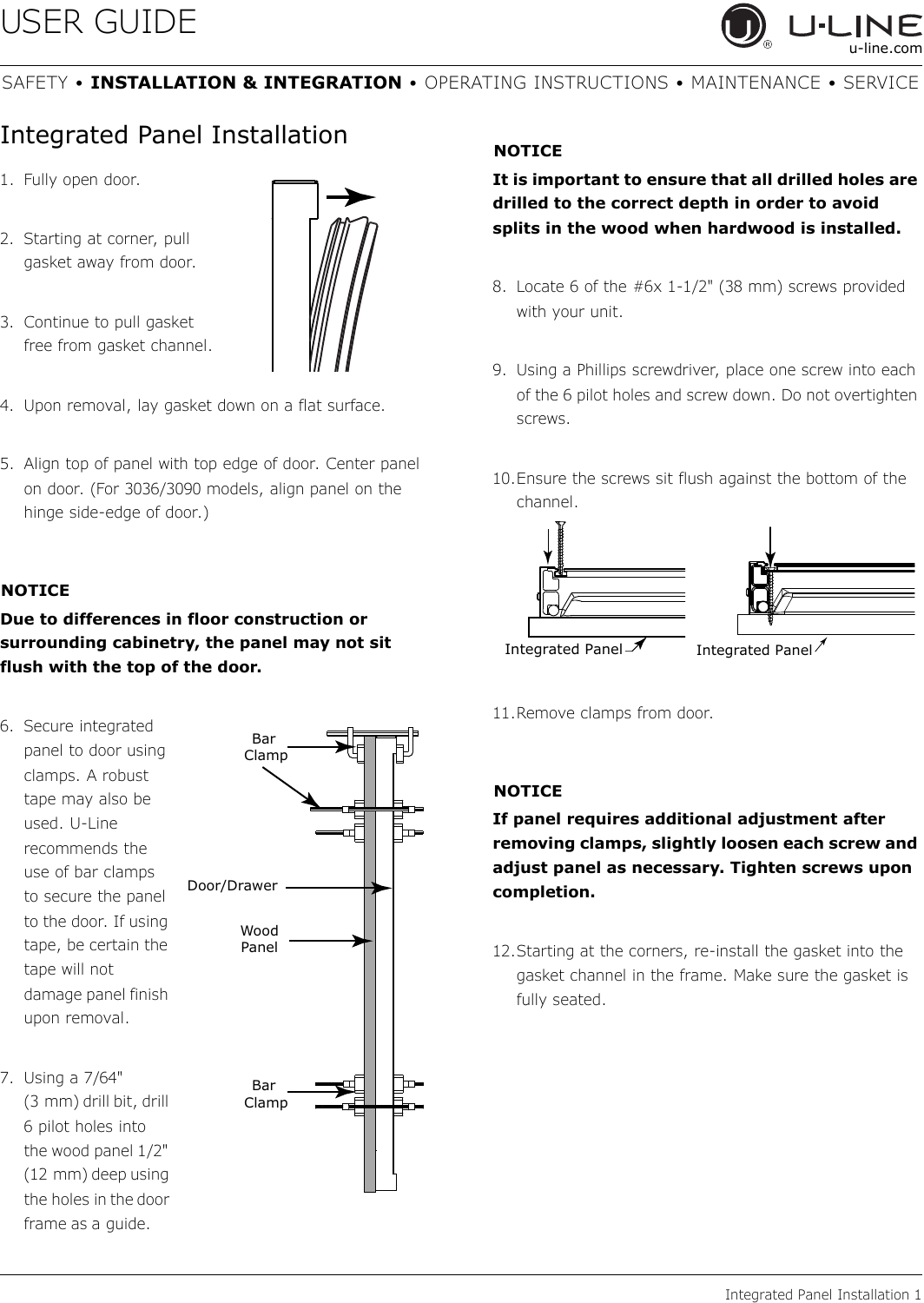 USER GUIDE

U-LINE®
u-line.com

SAFETY • INSTALLATION & INTEGRATION • OPERATING INSTRUCTIONS • MAINTENANCE • SERVICE

Integrated Panel Installation

1. Fully open door.

2. Starting at corner, pull gasket away from door.

3. Continue to pull gasket free from gasket channel.

4. Upon removal, lay gasket down on a flat surface.

5. Align top of panel with top edge of door. Center panel on door. (For 3036/3090 models, align panel on the hinge side-edge of door.)

NOTICE
Due to differences in floor construction or surrounding cabinetry, the panel may not sit flush with the top of the door.

6. Secure integrated panel to door using clamps. A robust tape may also be used. U-Line recommends the use of bar clamps to secure the panel to the door. If using tape, be certain the tape will not damage panel finish upon removal.

7. Using a 7/64" (3 mm) drill bit, drill 6 pilot holes into the wood panel 1/2" (12 mm) deep using the holes in the door frame as a guide.

Bar Clamp

Door/Drawer

Wood Panel

Bar Clamp

NOTICE
It is important to ensure that all drilled holes are drilled to the correct depth in order to avoid splits in the wood when hardwood is installed.

8. Locate 6 of the #6x 1-1/2" (38 mm) screws provided with your unit.

9. Using a Phillips screwdriver, place one screw into each of the 6 pilot holes and screw down. Do not overtighten screws.

10. Ensure the screws sit flush against the bottom of the channel.

Integrated Panel Integrated Panel

11. Remove clamps from door.

NOTICE
If panel requires additional adjustment after removing clamps, slightly loosen each screw and adjust panel as necessary. Tighten screws upon completion.

12. Starting at the corners, re-install the gasket into the gasket channel in the frame. Make sure the gasket is fully seated.

Integrated Panel Installation 1