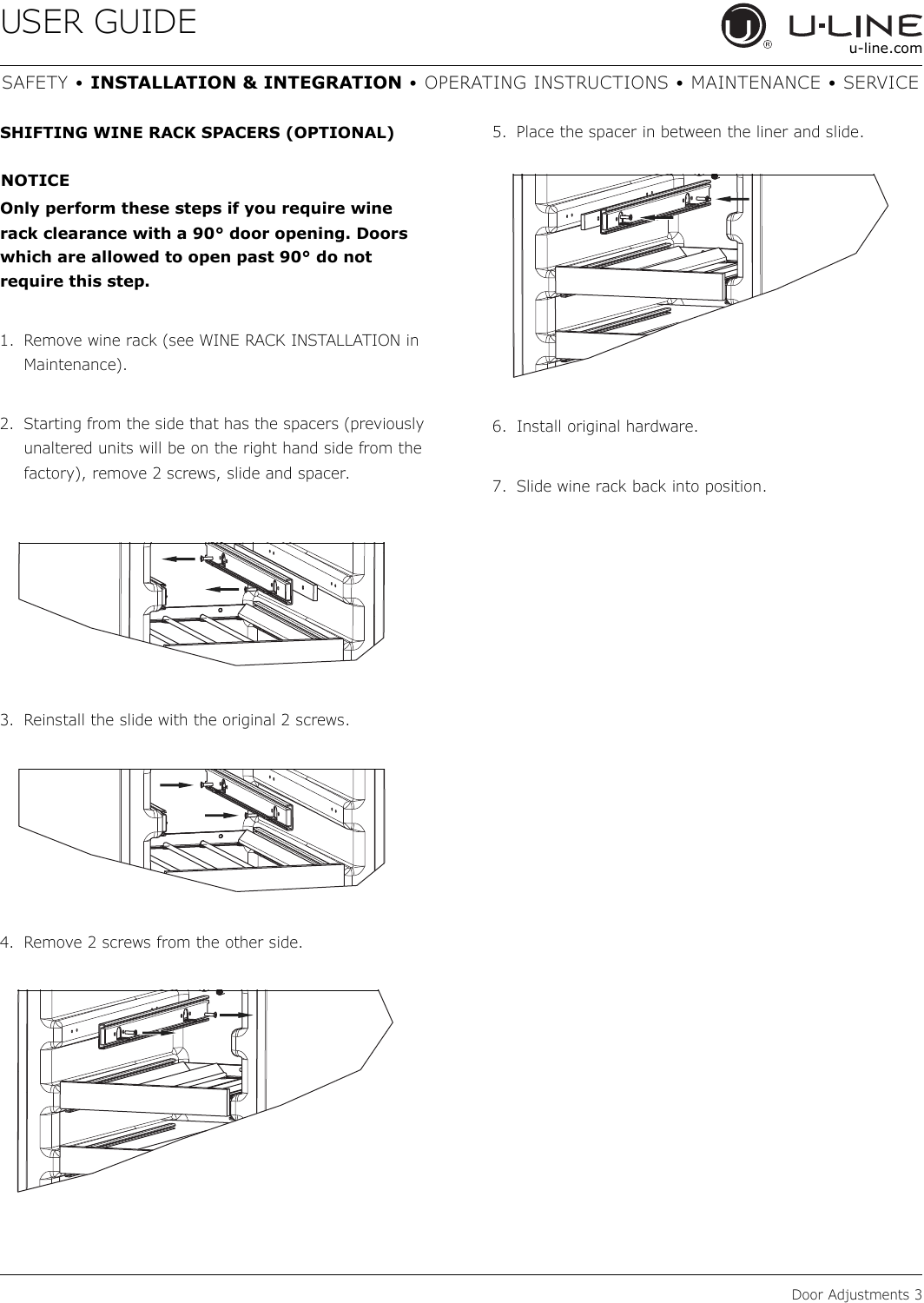 USER GUIDE

U-LINE®
u-line.com

SAFETY • INSTALLATION & INTEGRATION • OPERATING INSTRUCTIONS • MAINTENANCE • SERVICE

SHIFTING WINE RACK SPACERS (OPTIONAL)

NOTICE
Only perform these steps if you require wine rack clearance with a 90° door opening. Doors which are allowed to open past 90° do not require this step.

1. Remove wine rack (see WINE RACK INSTALLATION in Maintenance).

2. Starting from the side that has the spacers (previously unaltered units will be on the right hand side from the factory), remove 2 screws, slide and spacer.

3. Reinstall the slide with the original 2 screws.

4. Remove 2 screws from the other side.

5. Place the spacer in between the liner and slide.

6. Install original hardware.

7. Slide wine rack back into position.

Door Adjustments 3