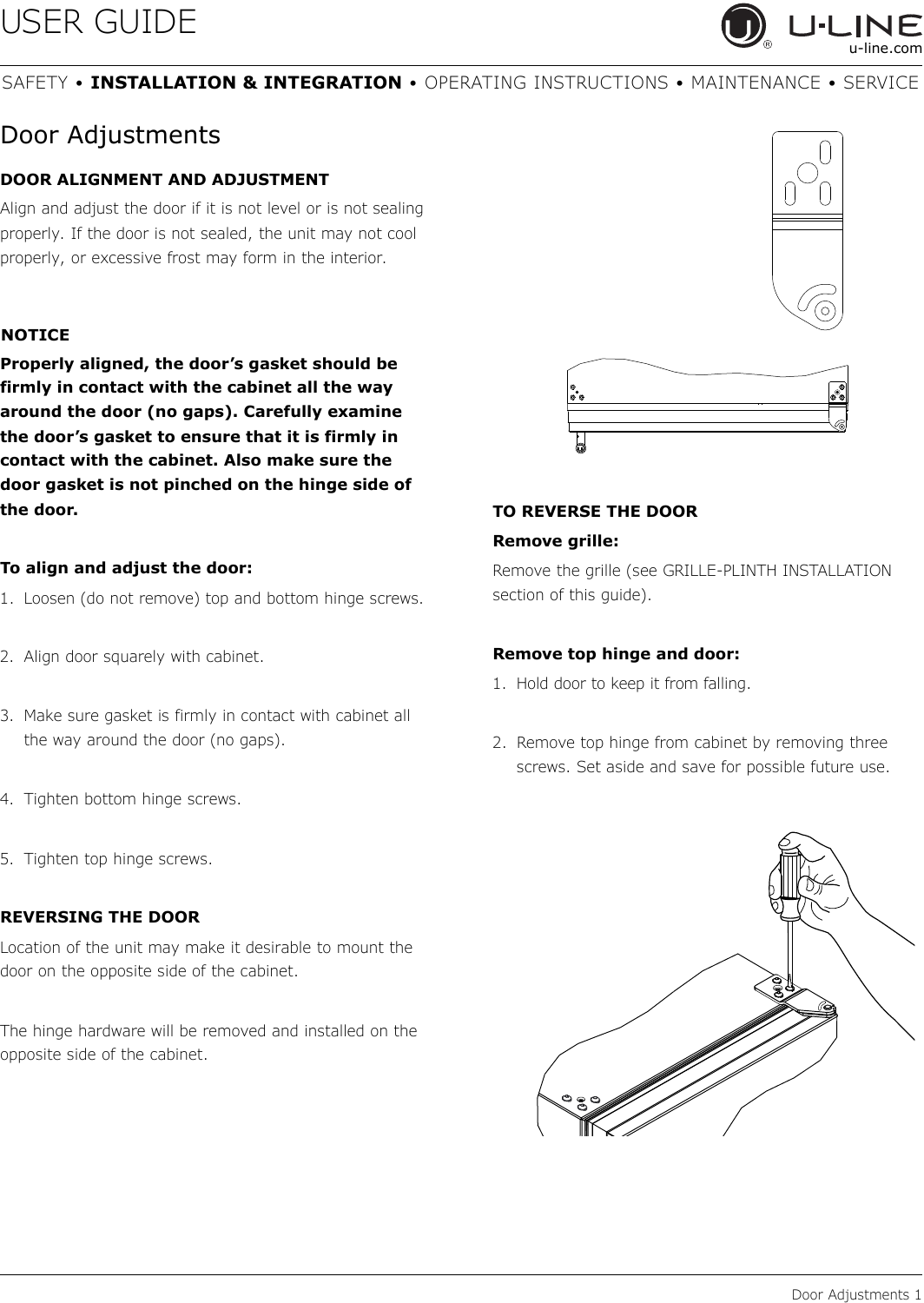 USER GUIDE

U-LINE®
u-line.com

SAFETY • INSTALLATION & INTEGRATION • OPERATING INSTRUCTIONS • MAINTENANCE • SERVICE

Door Adjustments

DOOR ALIGNMENT AND ADJUSTMENT

Align and adjust the door if it is not level or is not sealing properly. If the door is not sealed, the unit may not cool properly, or excessive frost may form in the interior.

NOTICE

Properly aligned, the door's gasket should be firmly in contact with the cabinet all the way around the door (no gaps). Carefully examine the door's gasket to ensure that it is firmly in contact with the cabinet. Also make sure the door gasket is not pinched on the hinge side of the door.

To align and adjust the door:

1. Loosen (do not remove) top and bottom hinge screws.

2. Align door squarely with cabinet.

3. Make sure gasket is firmly in contact with cabinet all the way around the door (no gaps).

4. Tighten bottom hinge screws.

5. Tighten top hinge screws.

REVERSING THE DOOR

Location of the unit may make it desirable to mount the door on the opposite side of the cabinet.

The hinge hardware will be removed and installed on the opposite side of the cabinet.

TO REVERSE THE DOOR

Remove grille:

Remove the grille (see GRILLE-PLINTH INSTALLATION section of this guide).

Remove top hinge and door:

1. Hold door to keep it from falling.

2. Remove top hinge from cabinet by removing three screws. Set aside and save for possible future use.

Door Adjustments 1