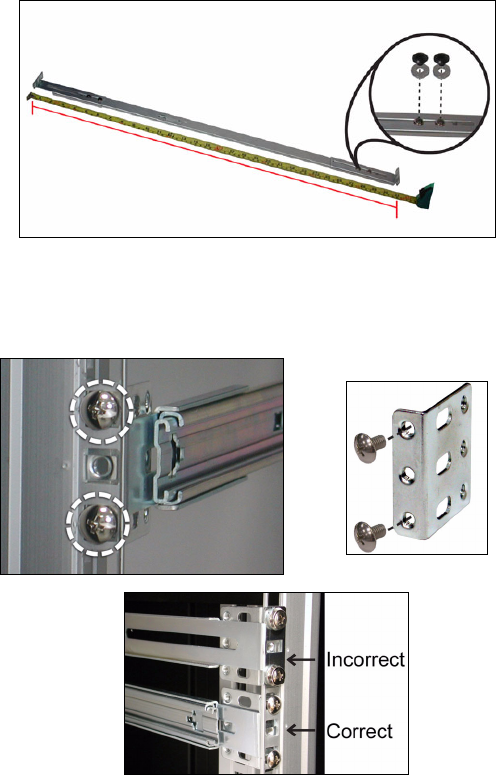 Incorrect

Correct