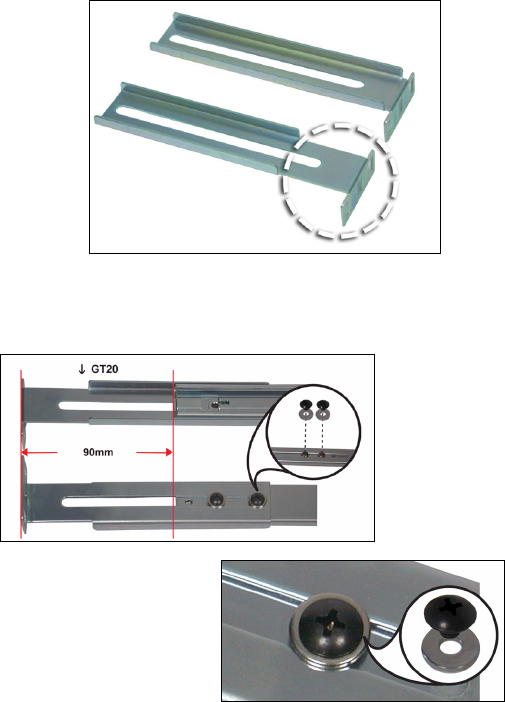 ↓ GT20

90mm